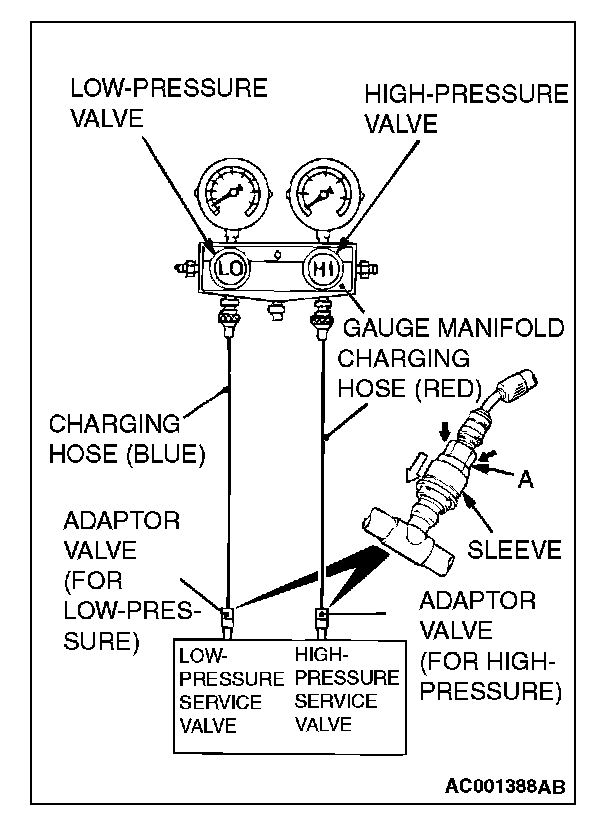 LOW-PRESSURE VALVE

HIGH-PRESSURE VALVE

LO

HI

GAUGE MANIFOLD

CHARGING HOSE (RED)

CHARGING HOSE (BLUE)

A

SLEEVE

ADAPTOR VALVE (FOR LOW-PRESSURE)

ADAPTOR VALVE (FOR HIGH-PRESSURE)

LOW-PRESSURE SERVICE VALVE

HIGH-PRESSURE SERVICE VALVE

AC001388AB