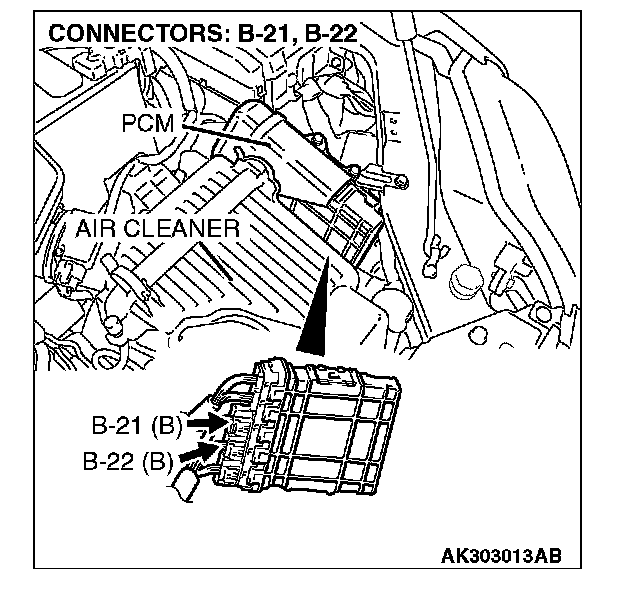 CONNECTORS: B-21, B-22

PCM

AIR CLEANER

B-21 (B)

B-22 (B)

AK303013AB