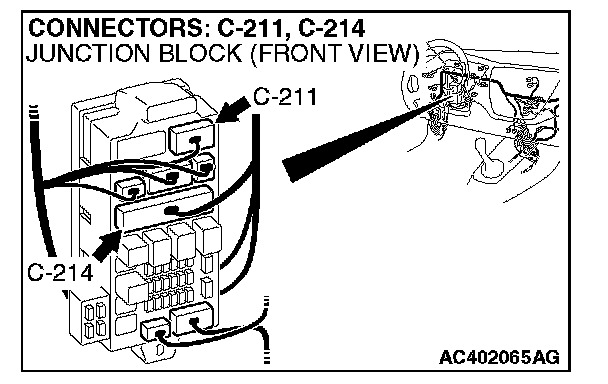 CONNECTORS: C-211, C-214
JUNCTION BLOCK (FRONT VIEW)

C-211

C-214

AC402065AG