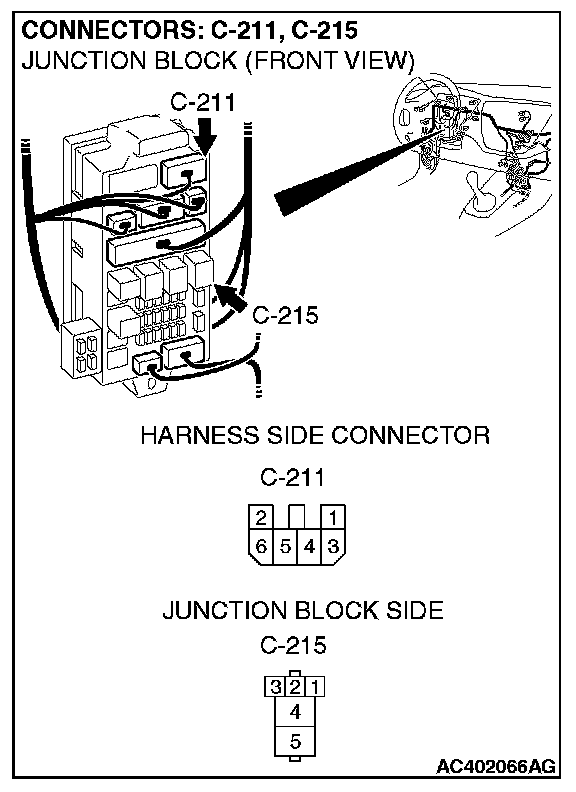 CONNECTORS: C-211, C-215
JUNCTION BLOCK (FRONT VIEW)

C-211

C-215

HARNESS SIDE CONNECTOR

C-211

2 1
6 5 4 3

JUNCTION BLOCK SIDE

C-215

3 2 1
4
5

AC402066AG