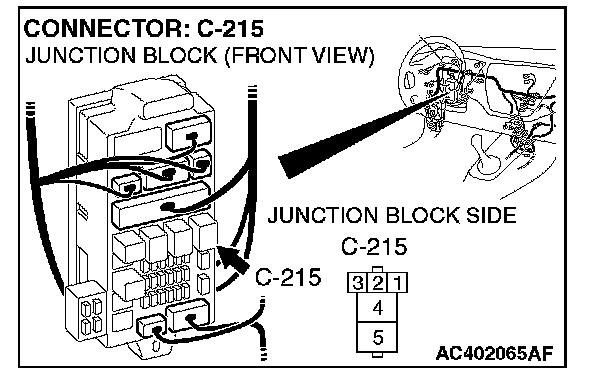 CONNECTOR: C-215
JUNCTION BLOCK (FRONT VIEW)

JUNCTION BLOCK SIDE

C-215

C-215

3 2 1
4
5

AC402065AF