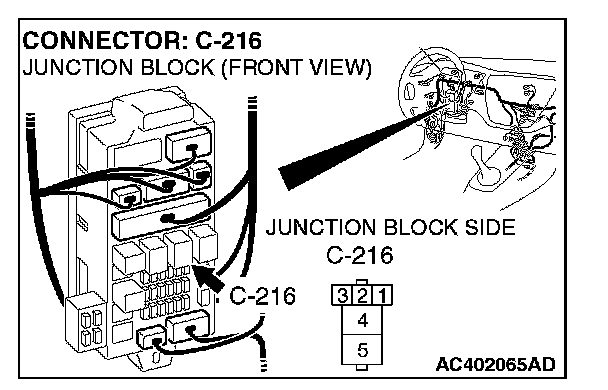 CONNECTOR: C-216
JUNCTION BLOCK (FRONT VIEW)

JUNCTION BLOCK SIDE
C-216

C-216

3 2 1
4
5

AC402065AD