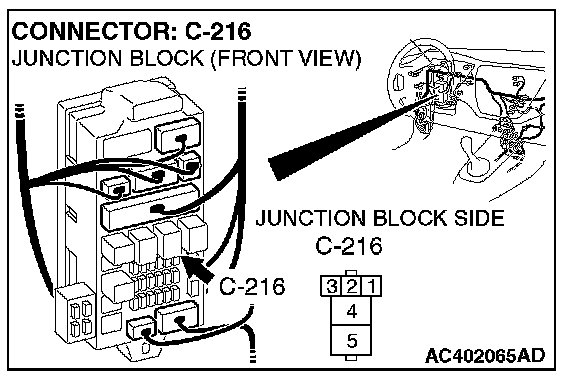 CONNECTOR: C-216
JUNCTION BLOCK (FRONT VIEW)

JUNCTION BLOCK SIDE
C-216

C-216

3 2 1
4
5

AC402065AD