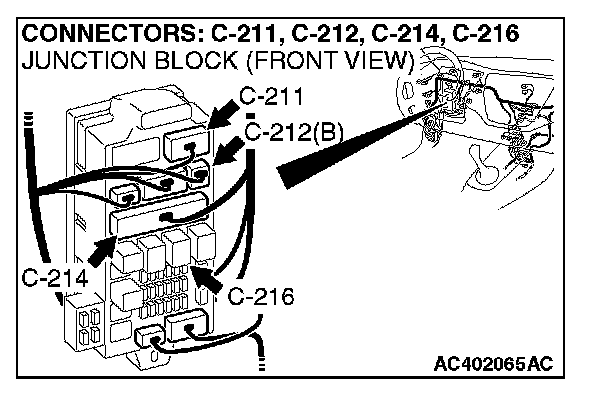 CONNECTORS: C-211, C-212, C-214, C-216
JUNCTION BLOCK (FRONT VIEW)

C-211
C-212(B)
C-214
C-216

AC402065AC