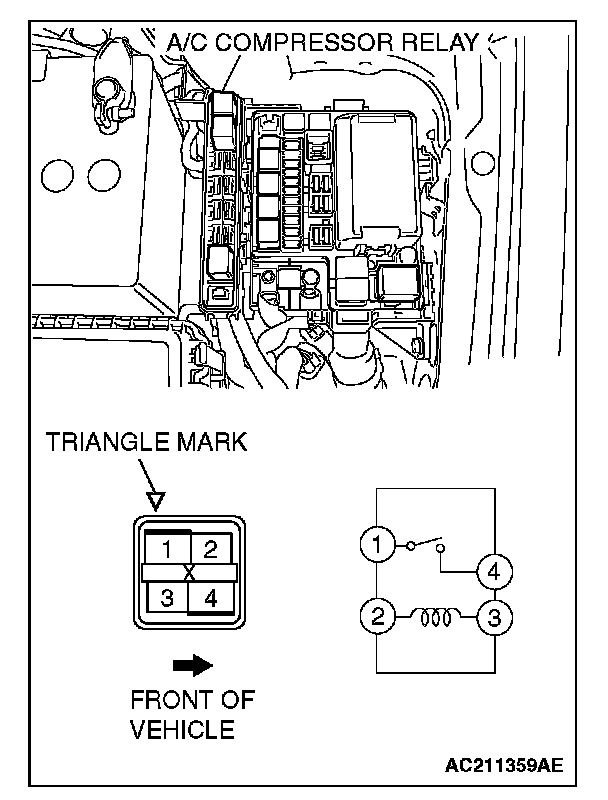 A/C COMPRESSOR RELAY

TRIANGLE MARK

1 2
X
3 4

FRONT OF VEHICLE

1
4
2
3

AC211359AE