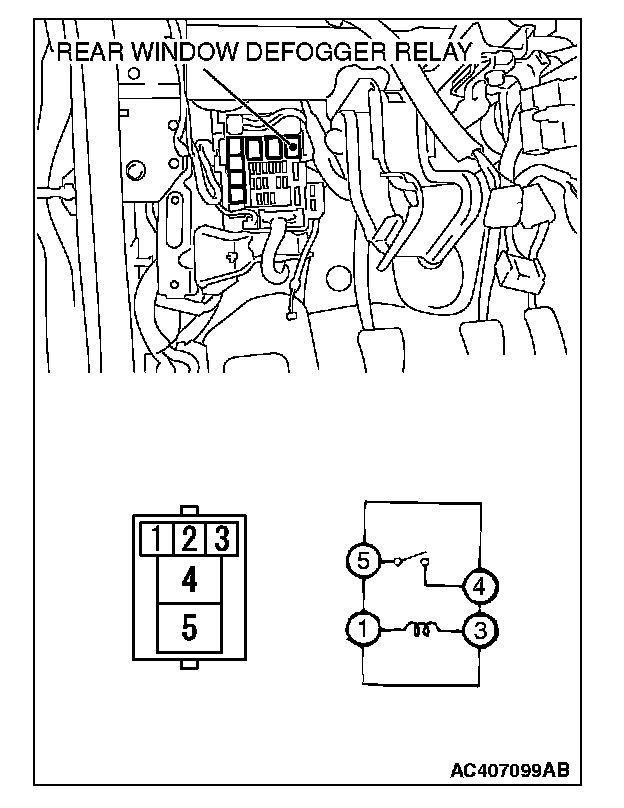 REAR WINDOW DEFOGGER RELAY

1 2 3
4
5

5
4
1
3

AC407099AB