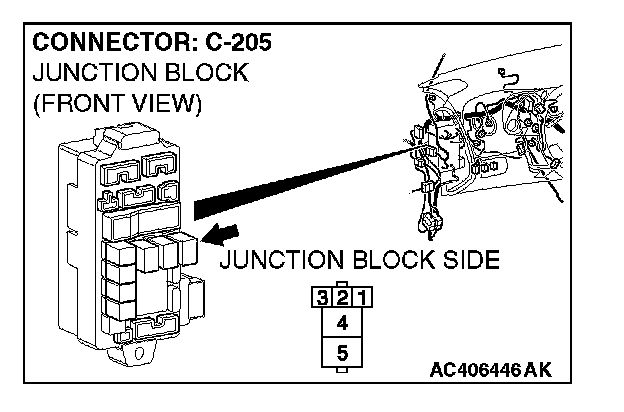 CONNECTOR: C-205
JUNCTION BLOCK
(FRONT VIEW)

JUNCTION BLOCK SIDE

3 2 1
4
5

AC406446AK