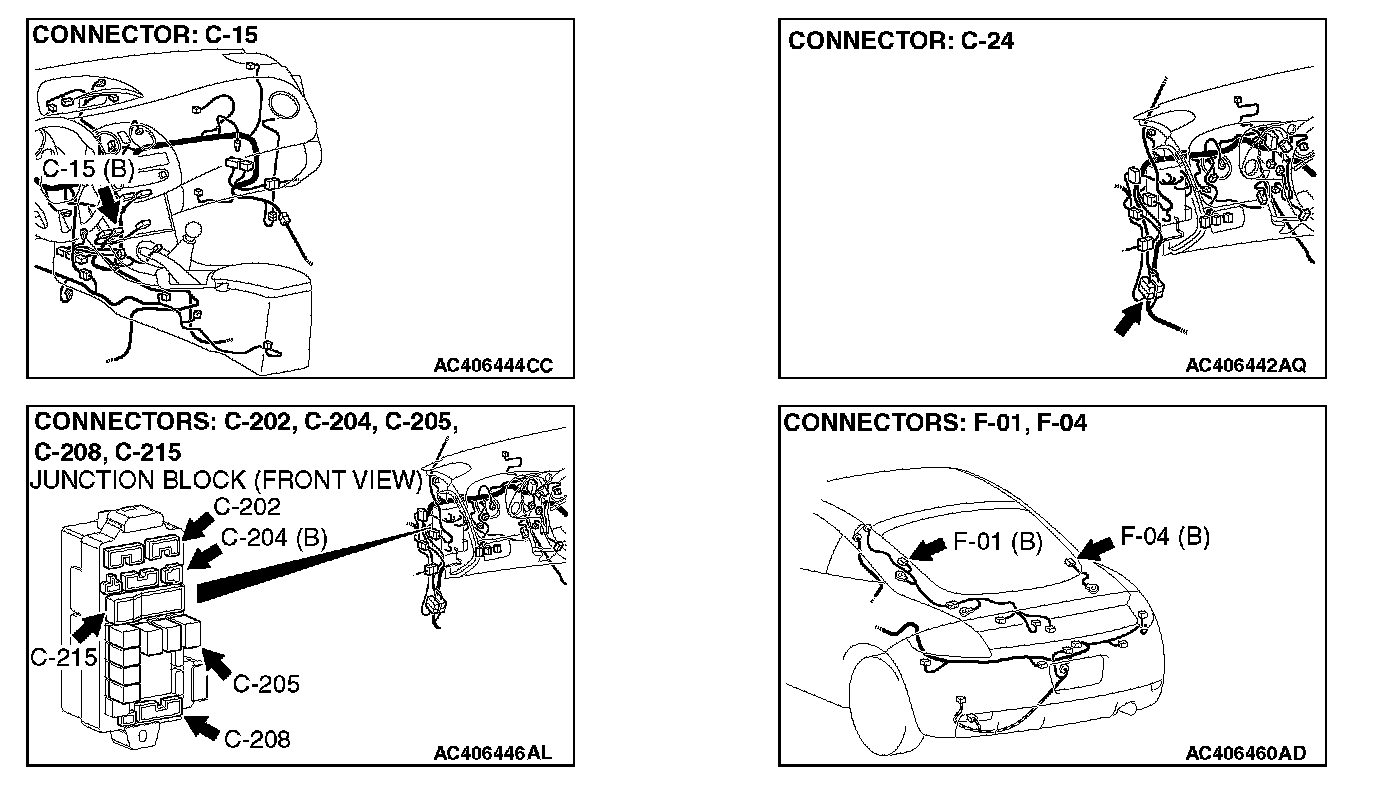 CONNECTOR: C-15

C-15 (B)

AC406444CC

CONNECTOR: C-24

AC406442AQ

CONNECTORS: C-202, C-204, C-205, C-208, C-215

JUNCTION BLOCK (FRONT VIEW)

C-202

C-204 (B)

C-215

C-205

C-208

AC406446AL

CONNECTORS: F-01, F-04

F-01 (B)

F-04 (B)

AC406460AD