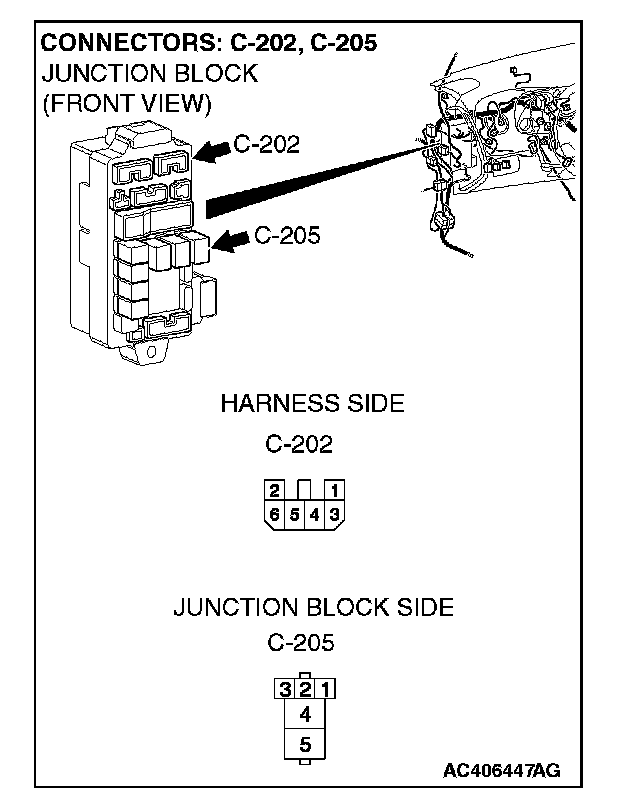 CONNECTORS: C-202, C-205
JUNCTION BLOCK
(FRONT VIEW)

C-202

C-205

HARNESS SIDE

C-202

2 1
6 5 4 3

JUNCTION BLOCK SIDE

C-205

3 2 1
4
5

AC406447AG