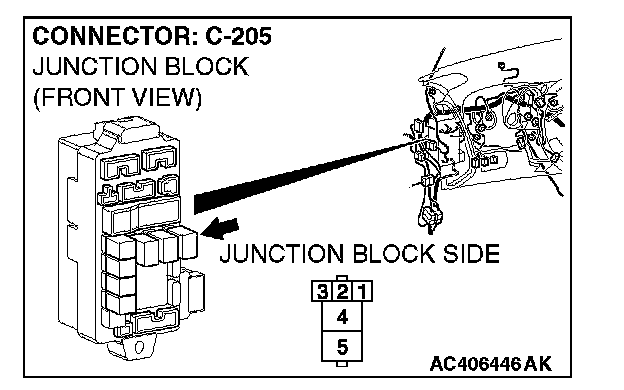 CONNECTOR: C-205
JUNCTION BLOCK
(FRONT VIEW)

JUNCTION BLOCK SIDE

3 2 1
4
5

AC406446AK