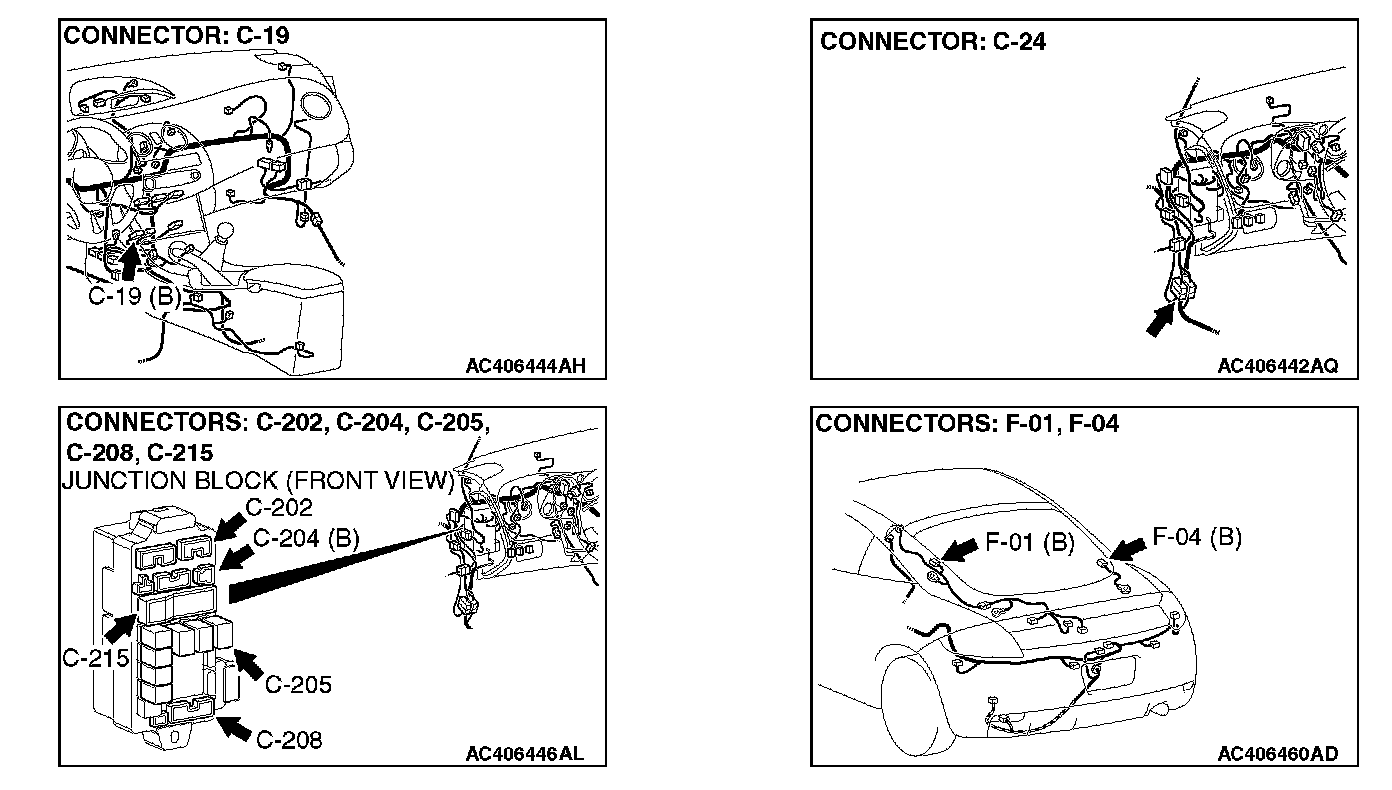 CONNECTOR: C-19

C-19 (B)

AC406444AH

CONNECTOR: C-24

AC406442AQ

CONNECTORS: C-202, C-204, C-205, C-208, C-215

JUNCTION BLOCK (FRONT VIEW)

C-202

C-204 (B)

C-215

C-205

C-208

AC406446AL

CONNECTORS: F-01, F-04

F-01 (B)

F-04 (B)

AC406460AD