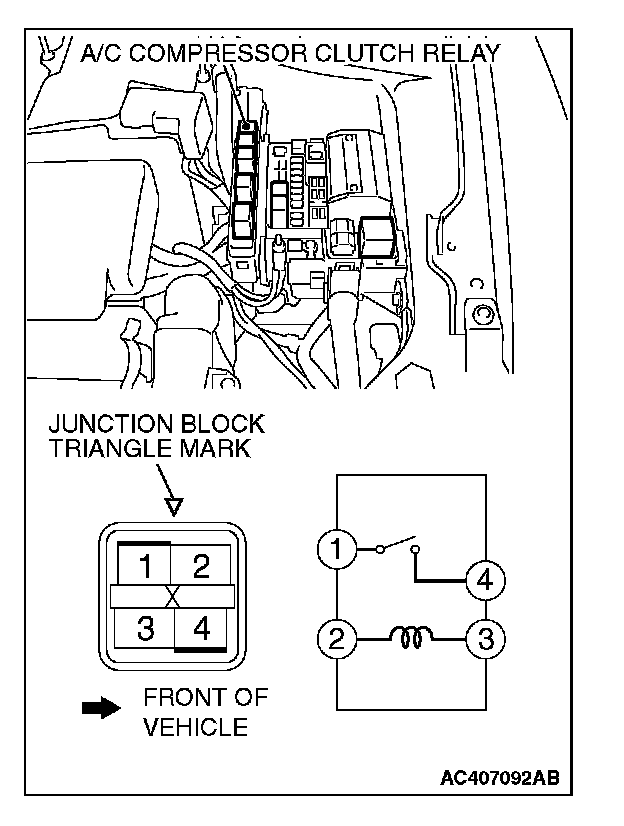 A/C COMPRESSOR CLUTCH RELAY

JUNCTION BLOCK TRIANGLE MARK

1 2
X
3 4

FRONT OF VEHICLE

1
4
2
3

AC407092AB