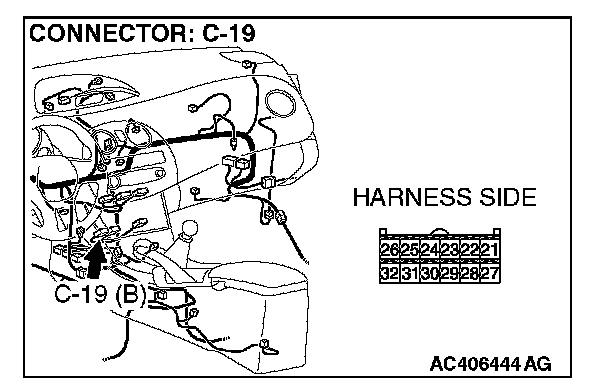 CONNECTOR: C-19

C-19 (B)

HARNESS SIDE

| 26 | 25 | 24 | 23 | 22 | 21 |
|---|---|---|---|---|---|
| 32 | 31 | 30 | 29 | 28 | 27 |

AC406444 AG