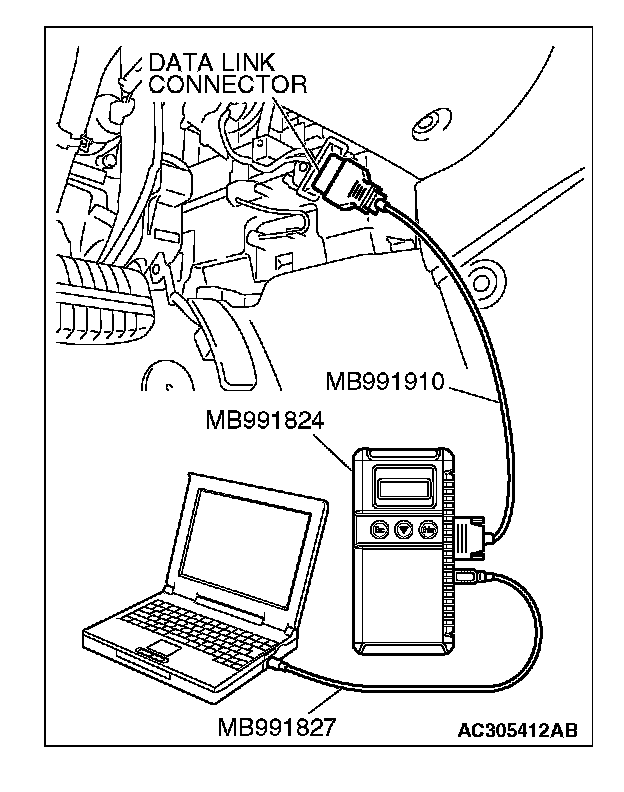 DATA LINK CONNECTOR

MB991910

MB991824

MB991827

AC305412AB