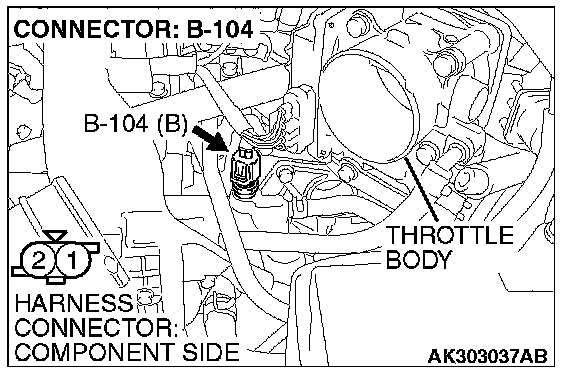 CONNECTOR: B-104

B-104 (B)

THROTTLE BODY

2 1

HARNESS CONNECTOR: COMPONENT SIDE

AK303037AB