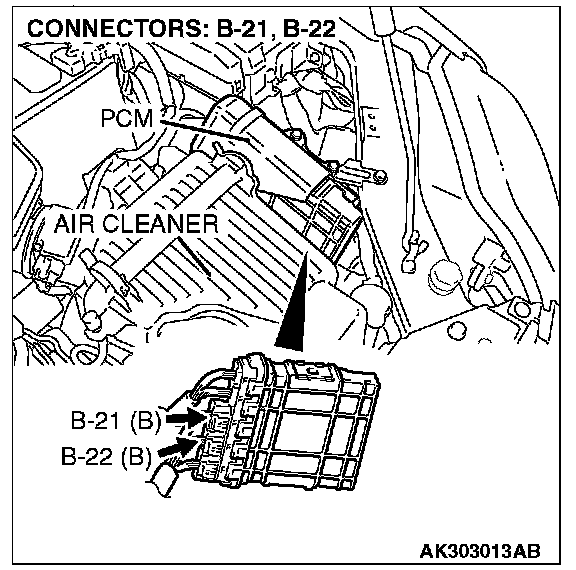 CONNECTORS: B-21, B-22

PCM

AIR CLEANER

B-21 (B)

B-22 (B)

AK303013AB