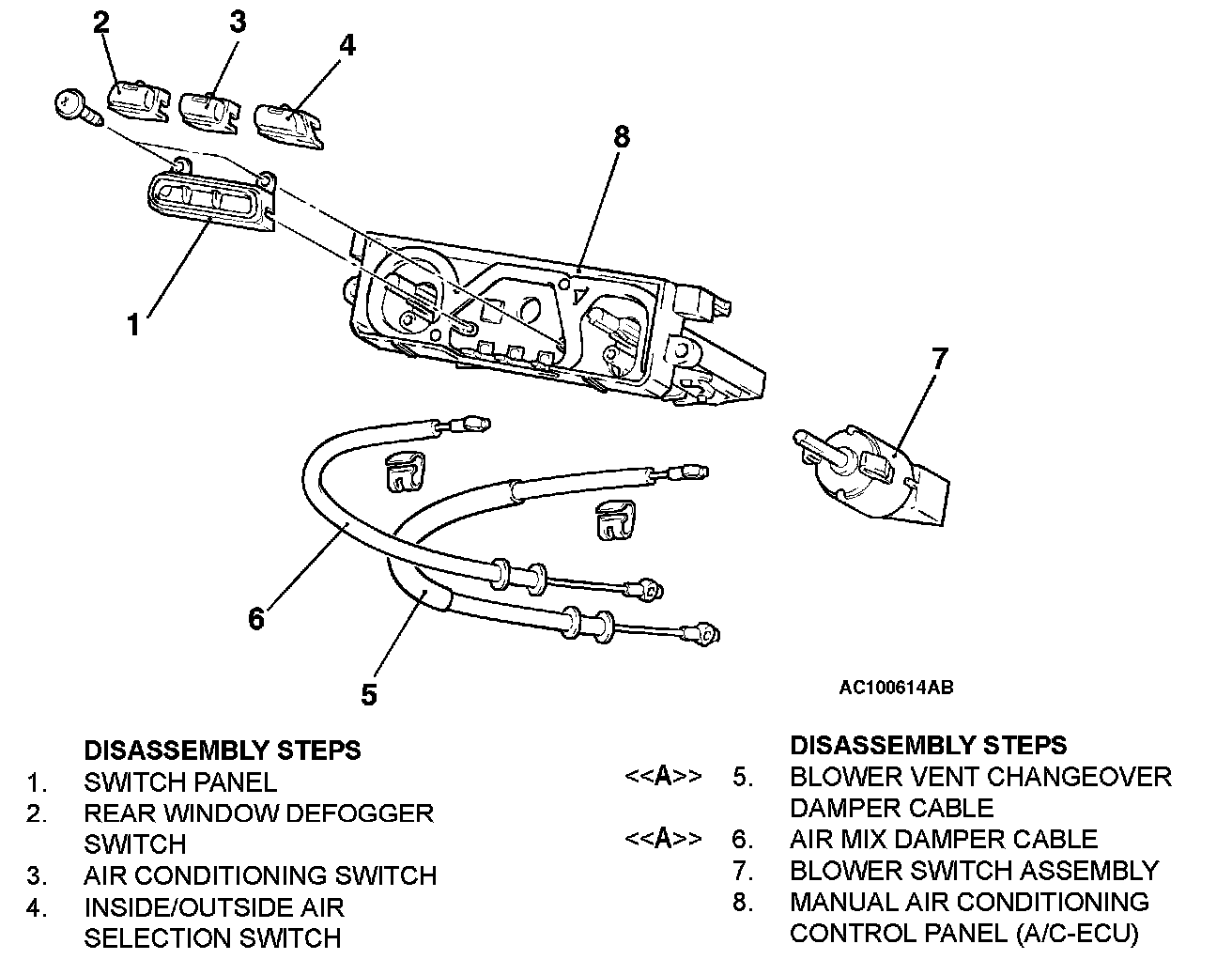 2
3
4
8
1
7
6
5
AC100614AB

DISASSEMBLY STEPS
1. SWITCH PANEL
2. REAR WINDOW DEFOGGER SWITCH
3. AIR CONDITIONING SWITCH
4. INSIDE/OUTSIDE AIR SELECTION SWITCH

DISASSEMBLY STEPS
<<A>> 5. BLOWER VENT CHANGEOVER DAMPER CABLE
<<A>> 6. AIR MIX DAMPER CABLE
7. BLOWER SWITCH ASSEMBLY
8. MANUAL AIR CONDITIONING CONTROL PANEL (A/C-ECU)