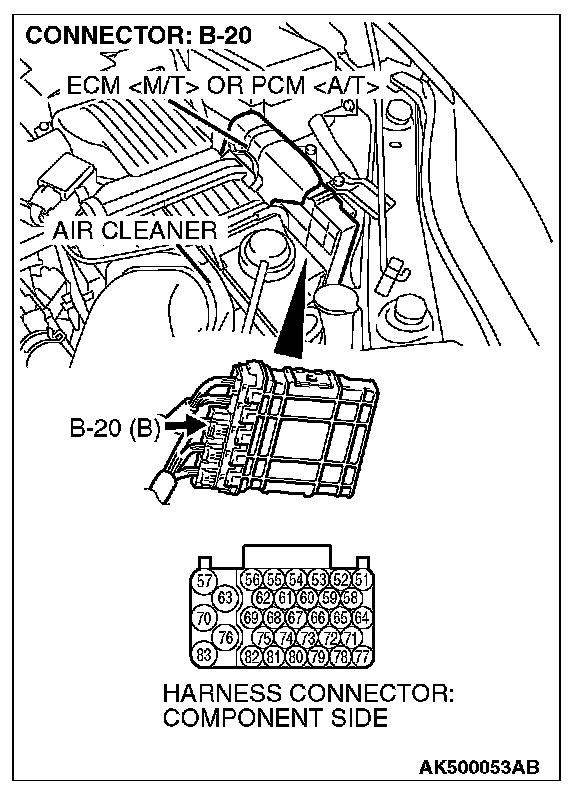 CONNECTOR: B-20

ECM <M/T> OR PCM <A/T>

AIR CLEANER

B-20 (B)

57 56 55 54 53 52 51
63 62 61 60 59 58
70 69 68 67 66 65 64
76 75 74 73 72 71
83 82 81 80 79 78 77

HARNESS CONNECTOR: COMPONENT SIDE

AK500053AB