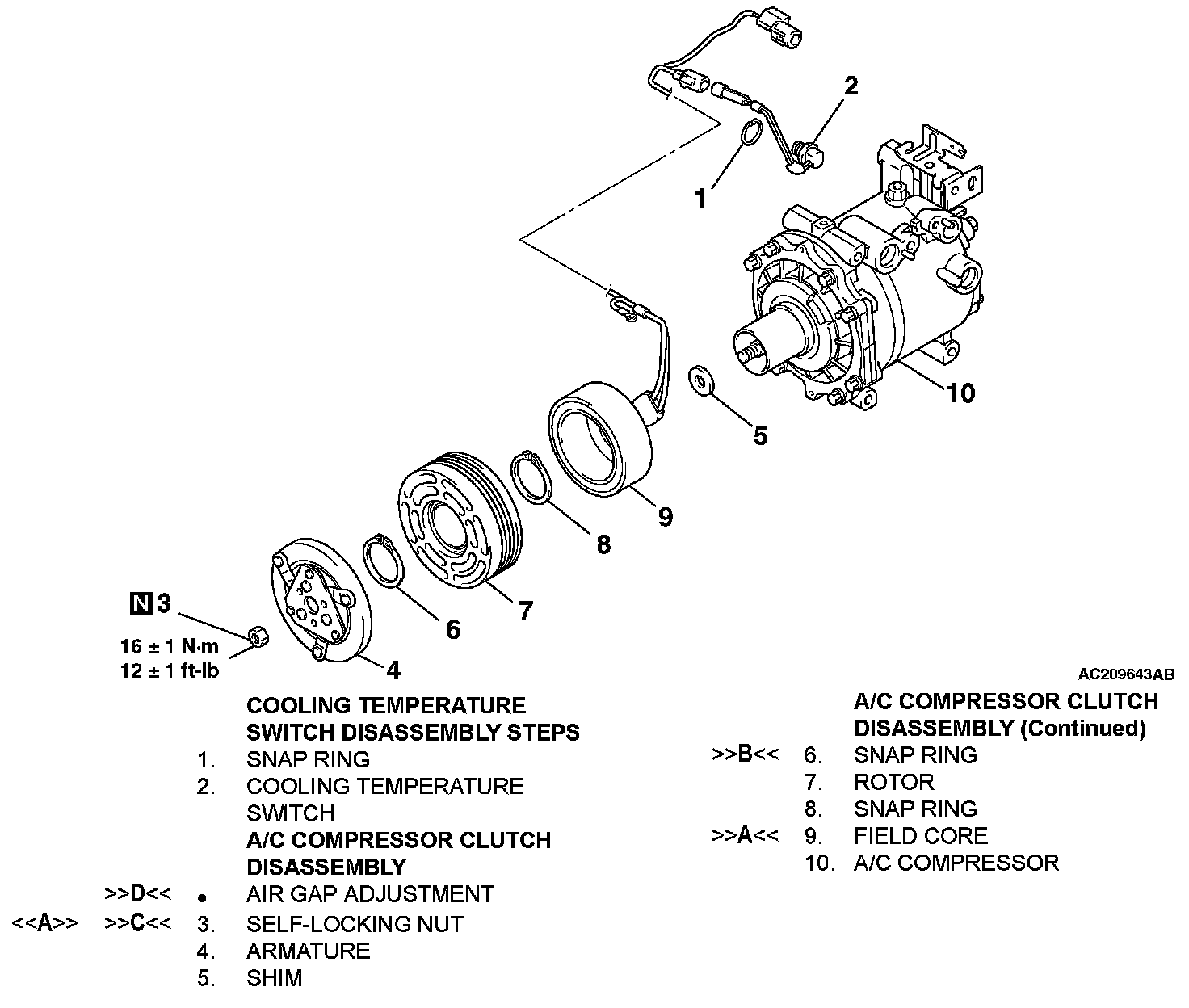 2

1

10

5

9

8

7

6

N 3

16 ± 1 N·m
12 ± 1 ft-lb

4

AC209643AB

COOLING TEMPERATURE SWITCH DISASSEMBLY STEPS
1. SNAP RING
2. COOLING TEMPERATURE SWITCH
A/C COMPRESSOR CLUTCH DISASSEMBLY
>>D<< • AIR GAP ADJUSTMENT
<<A>> >>C<< 3. SELF-LOCKING NUT
4. ARMATURE
5. SHIM

A/C COMPRESSOR CLUTCH DISASSEMBLY (Continued)
>>B<< 6. SNAP RING
7. ROTOR
8. SNAP RING
>>A<< 9. FIELD CORE
10. A/C COMPRESSOR