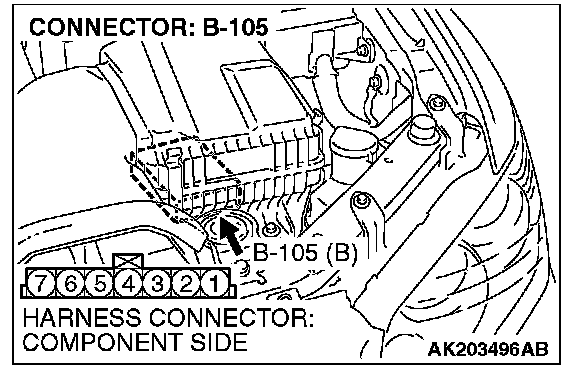 CONNECTOR: B-105

B-105 (B)

7 6 5 4 3 2 1

HARNESS CONNECTOR:
COMPONENT SIDE

AK203496AB