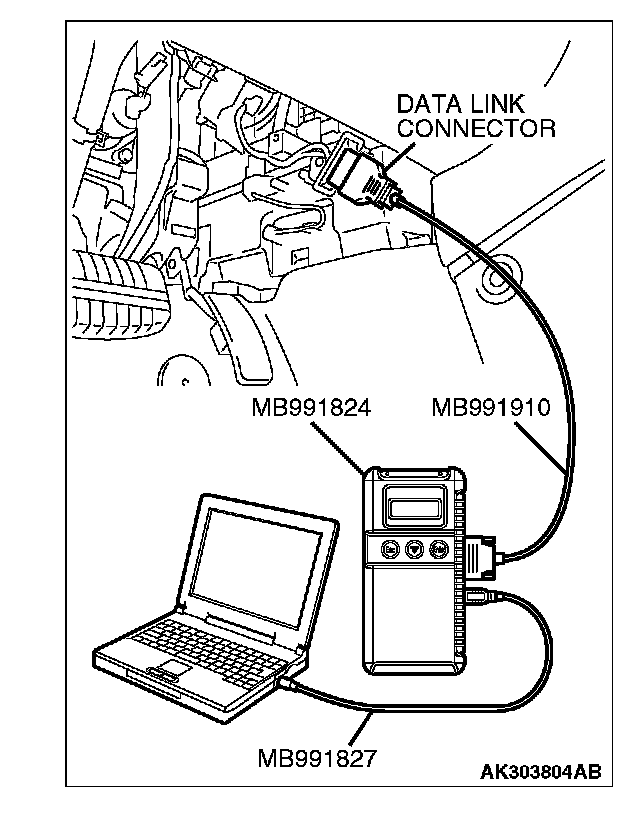 DATA LINK CONNECTOR

MB991824

MB991910

MB991827

AK303804AB