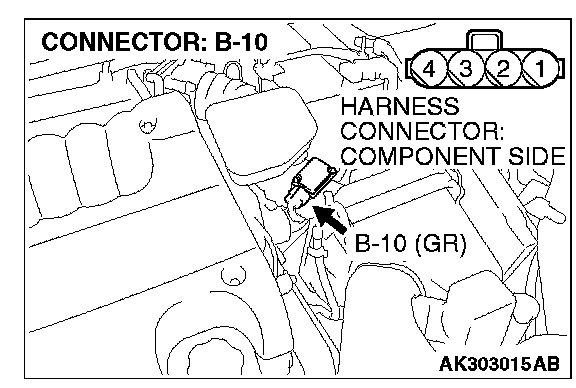 CONNECTOR: B-10

4 3 2 1

HARNESS CONNECTOR: COMPONENT SIDE

B-10 (GR)

AK303015AB