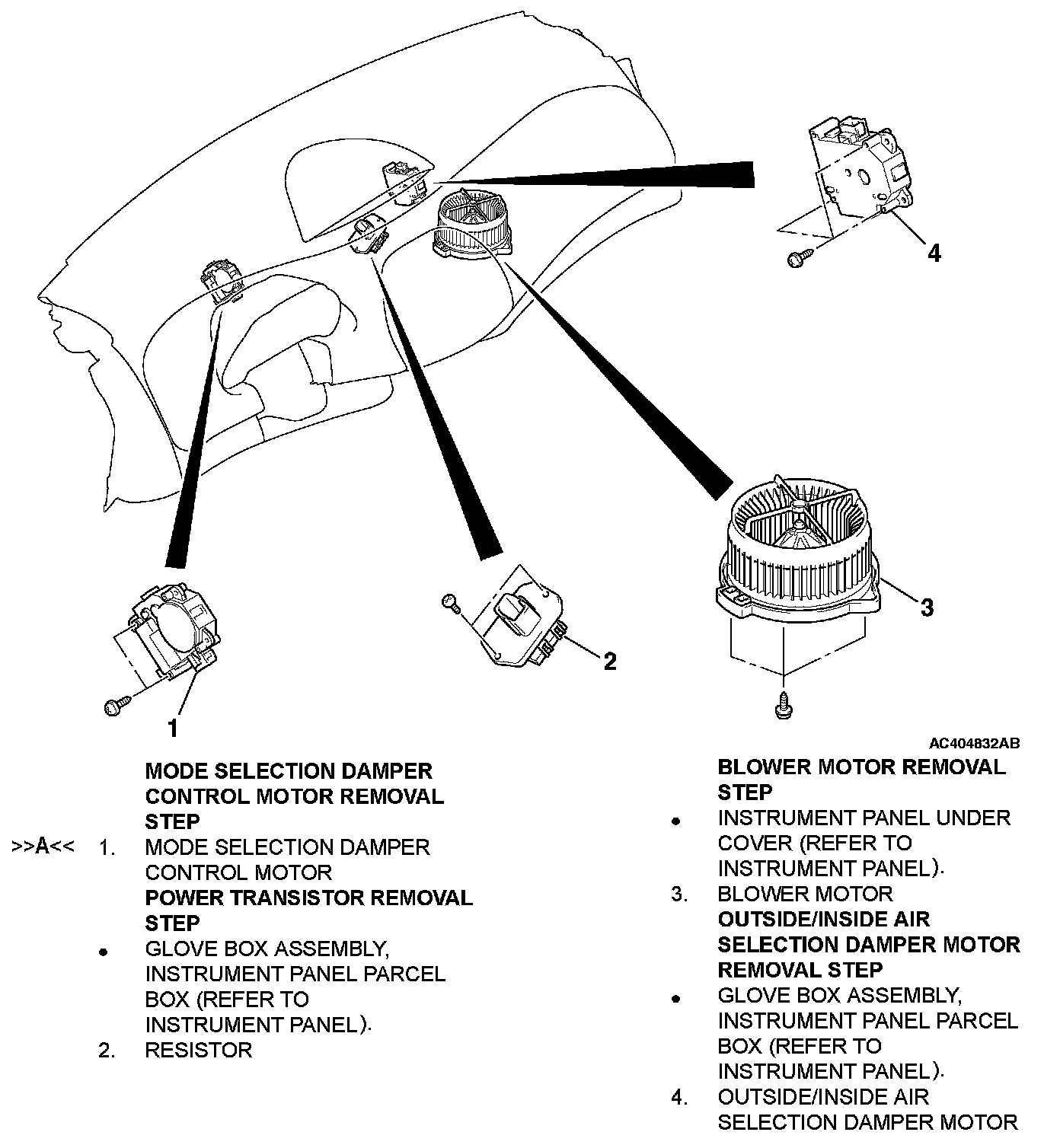 4

3

2

1

AC404832AB

MODE SELECTION DAMPER CONTROL MOTOR REMOVAL STEP

>>A<< 1. MODE SELECTION DAMPER CONTROL MOTOR

POWER TRANSISTOR REMOVAL STEP

• GLOVE BOX ASSEMBLY, INSTRUMENT PANEL PARCEL BOX (REFER TO INSTRUMENT PANEL).

2. RESISTOR

BLOWER MOTOR REMOVAL STEP

• INSTRUMENT PANEL UNDER COVER (REFER TO INSTRUMENT PANEL).

3. BLOWER MOTOR

OUTSIDE/INSIDE AIR SELECTION DAMPER MOTOR REMOVAL STEP

• GLOVE BOX ASSEMBLY, INSTRUMENT PANEL PARCEL BOX (REFER TO INSTRUMENT PANEL).

4. OUTSIDE/INSIDE AIR SELECTION DAMPER MOTOR