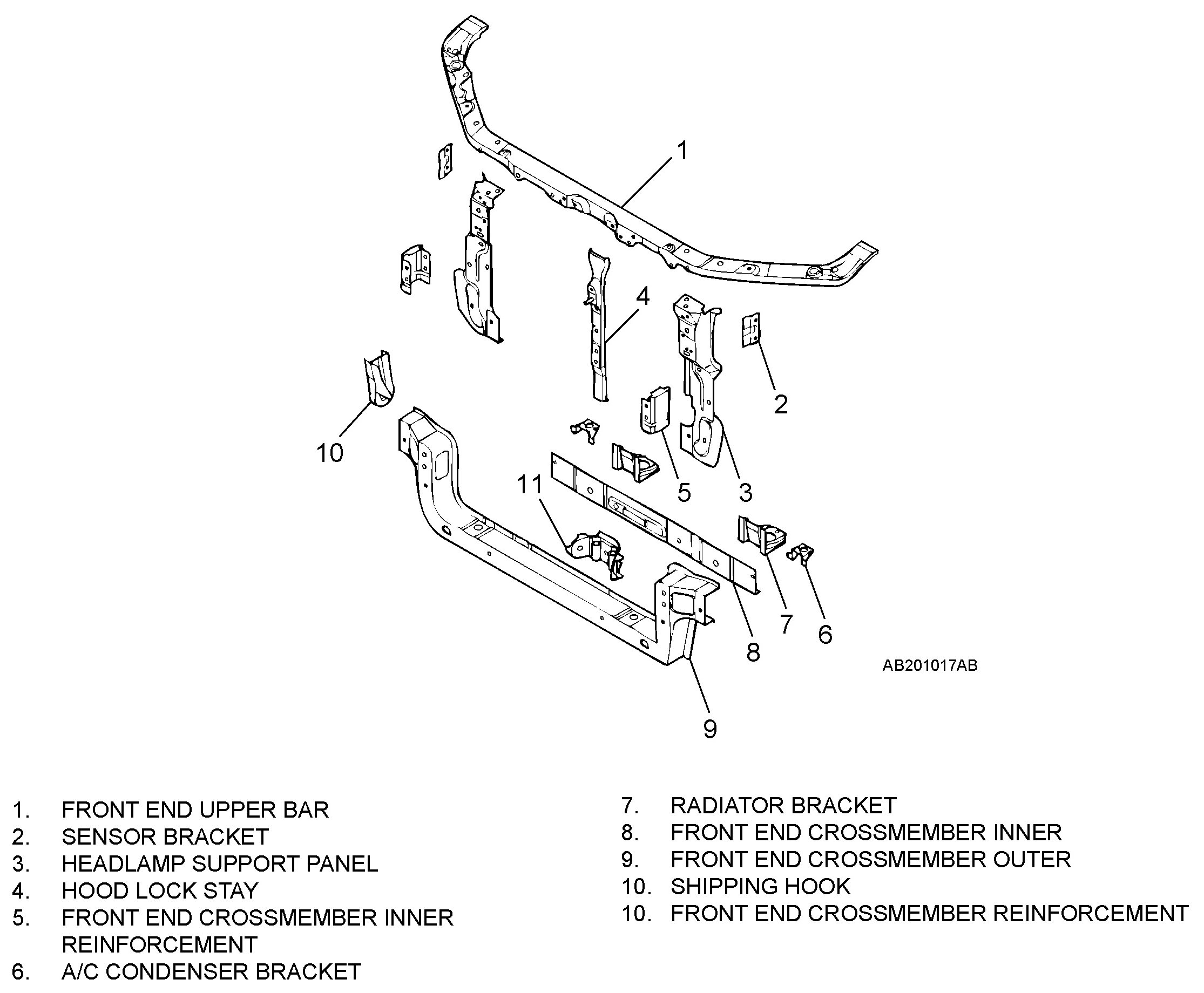 1

4

2

10

11

5

3

7

6

8

AB201017AB

9

1. FRONT END UPPER BAR
2. SENSOR BRACKET
3. HEADLAMP SUPPORT PANEL
4. HOOD LOCK STAY
5. FRONT END CROSSMEMBER INNER REINFORCEMENT
6. A/C CONDENSER BRACKET

7. RADIATOR BRACKET
8. FRONT END CROSSMEMBER INNER
9. FRONT END CROSSMEMBER OUTER
10. SHIPPING HOOK
10. FRONT END CROSSMEMBER REINFORCEMENT