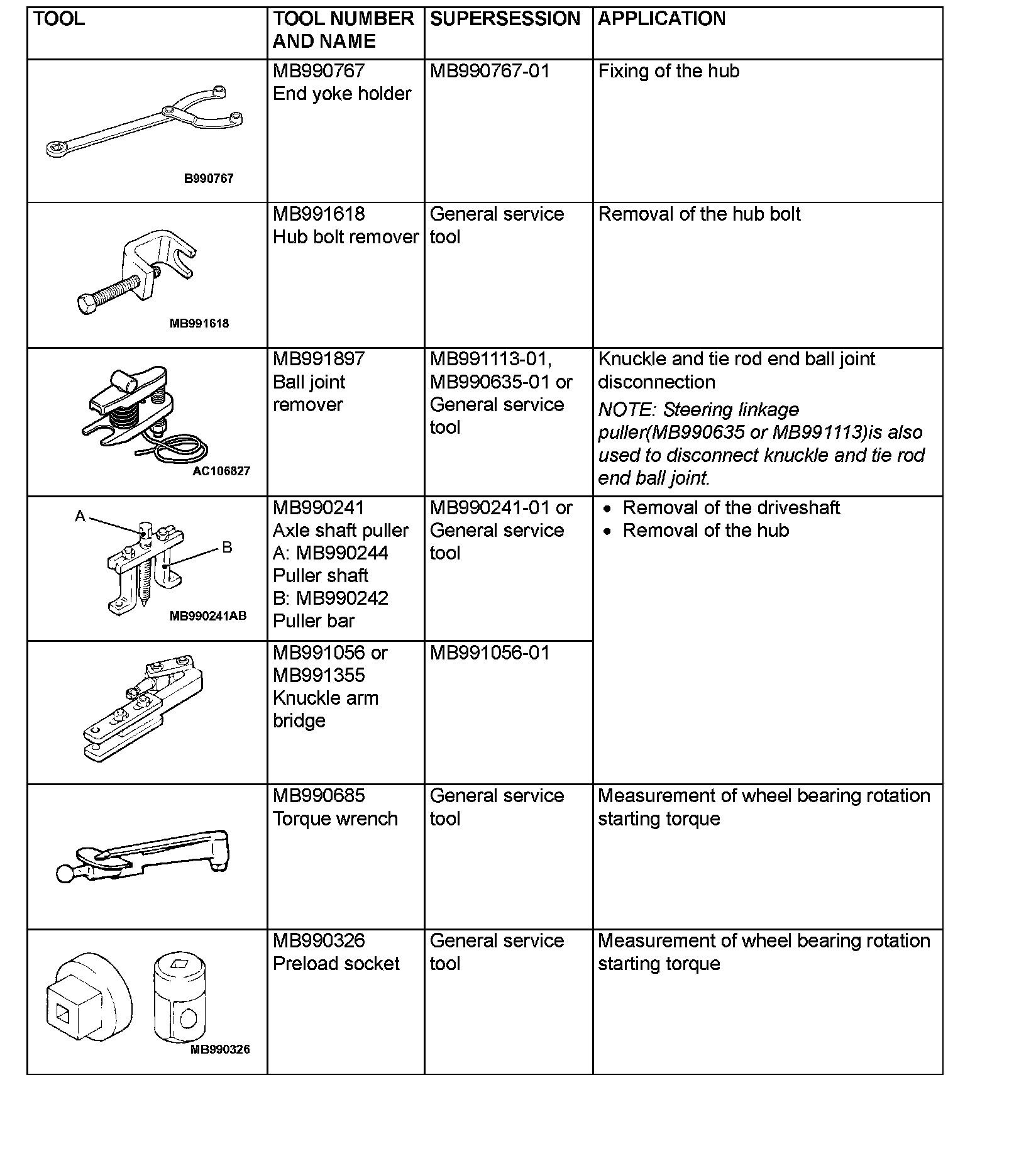 | TOOL | TOOL NUMBER AND NAME | SUPERSESSION | APPLICATION |
|---|---|---|---|
| B990767 | MB990767 End yoke holder | MB990767-01 | Fixing of the hub |
| MB991618 | MB991618 Hub bolt remover | General service tool | Removal of the hub bolt |
| AC106827 | MB991897 Ball joint remover | MB991113-01, MB990635-01 or General service tool | Knuckle and tie rod end ball joint disconnection NOTE: Steering linkage puller(MB990635 or MB991113)is also used to disconnect knuckle and tie rod end ball joint. |
| A B MB990241AB | MB990241 Axle shaft puller A: MB990244 Puller shaft B: MB990242 Puller bar | MB990241-01 or General service tool | • Removal of the driveshaft • Removal of the hub |
| | MB991056 or MB991355 Knuckle arm bridge | MB991056-01 | |
| | MB990685 Torque wrench | General service tool | Measurement of wheel bearing rotation starting torque |
| MB990326 | MB990326 Preload socket | General service tool | Measurement of wheel bearing rotation starting torque |