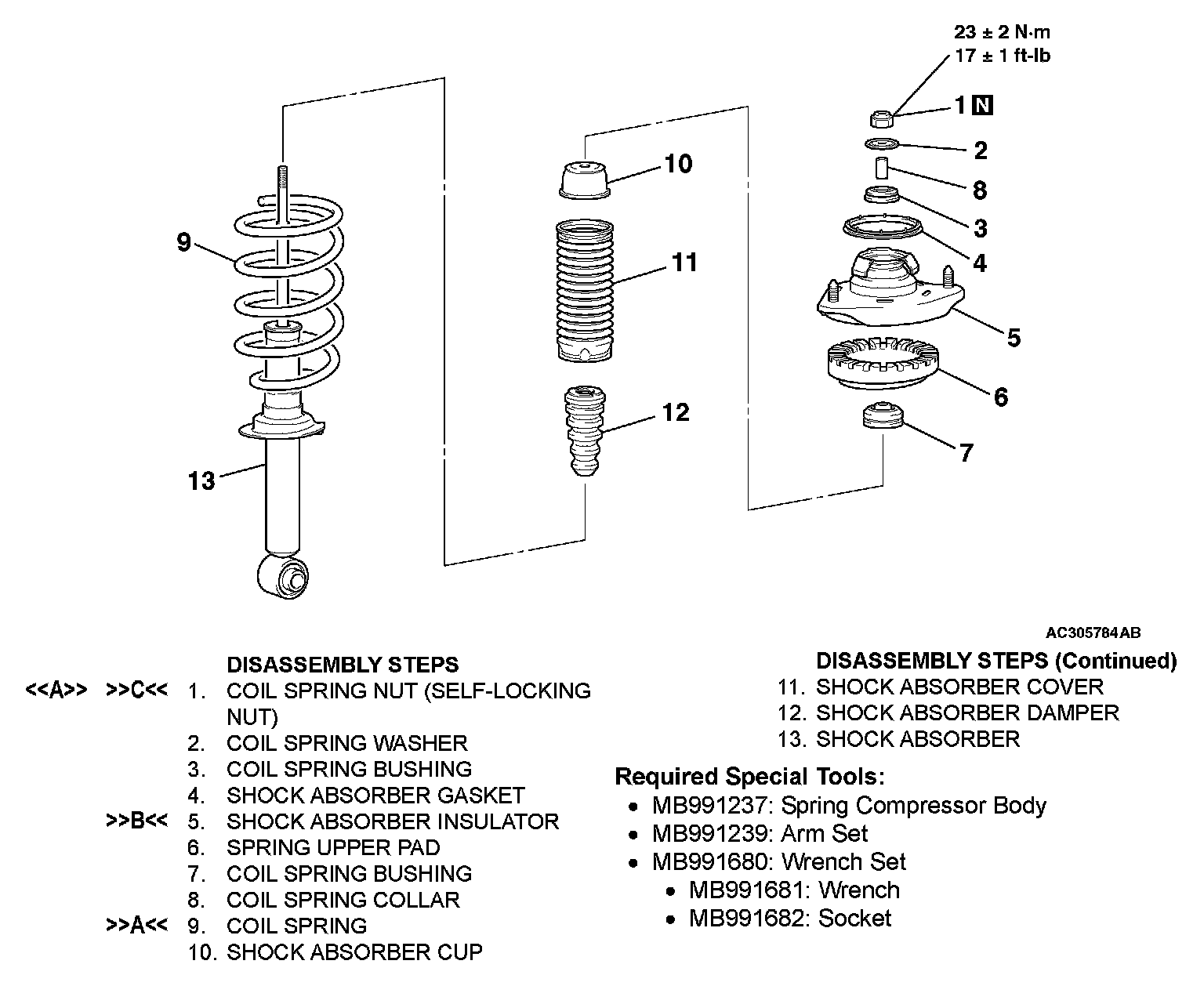 23 ± 2 N·m
17 ± 1 ft-lb

1 N
2
8
3
4
5
6
7
10
11
12
9
13

AC305784AB

DISASSEMBLY STEPS
<<A>> >>C<< 1. COIL SPRING NUT (SELF-LOCKING NUT)
2. COIL SPRING WASHER
3. COIL SPRING BUSHING
4. SHOCK ABSORBER GASKET
>>B<< 5. SHOCK ABSORBER INSULATOR
6. SPRING UPPER PAD
7. COIL SPRING BUSHING
8. COIL SPRING COLLAR
>>A<< 9. COIL SPRING
10. SHOCK ABSORBER CUP

DISASSEMBLY STEPS (Continued)
11. SHOCK ABSORBER COVER
12. SHOCK ABSORBER DAMPER
13. SHOCK ABSORBER

Required Special Tools:
• MB991237: Spring Compressor Body
• MB991239: Arm Set
• MB991680: Wrench Set
• MB991681: Wrench
• MB991682: Socket