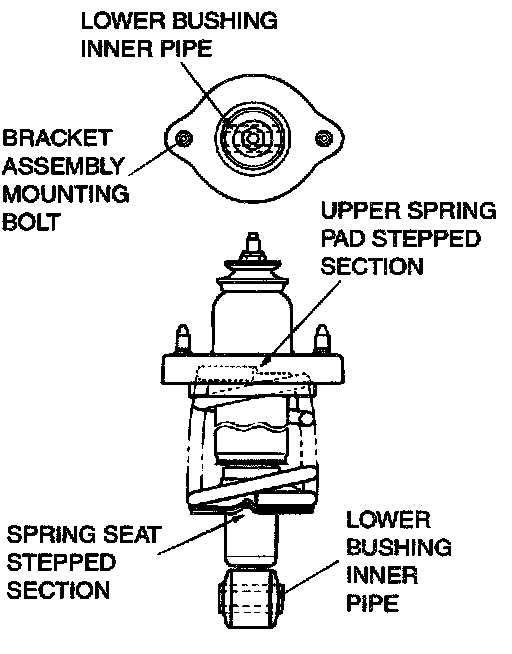 LOWER BUSHING INNER PIPE

BRACKET ASSEMBLY MOUNTING BOLT

UPPER SPRING PAD STEPPED SECTION

SPRING SEAT STEPPED SECTION

LOWER BUSHING INNER PIPE