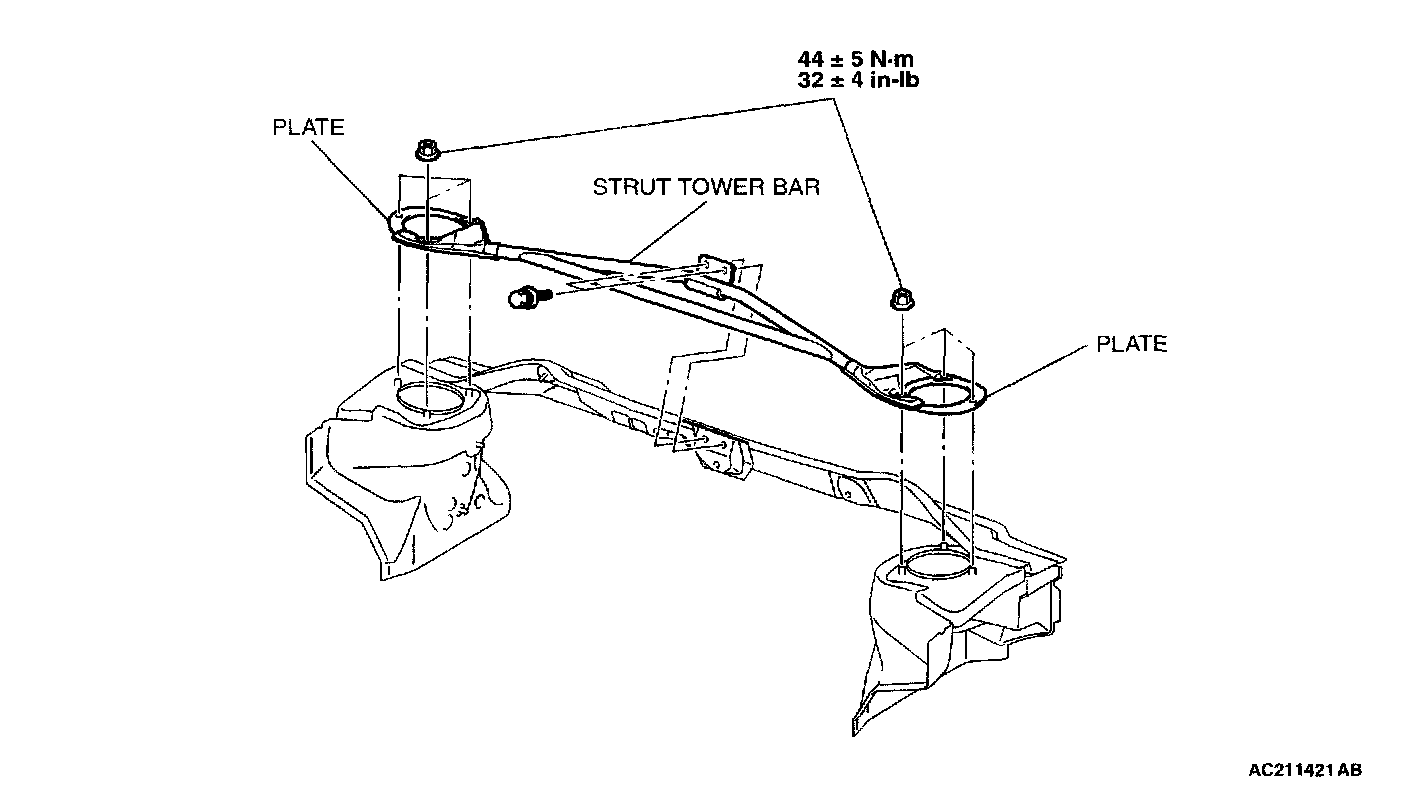 44 ± 5 N·m
32 ± 4 in-lb

PLATE

STRUT TOWER BAR

PLATE

AC211421 AB