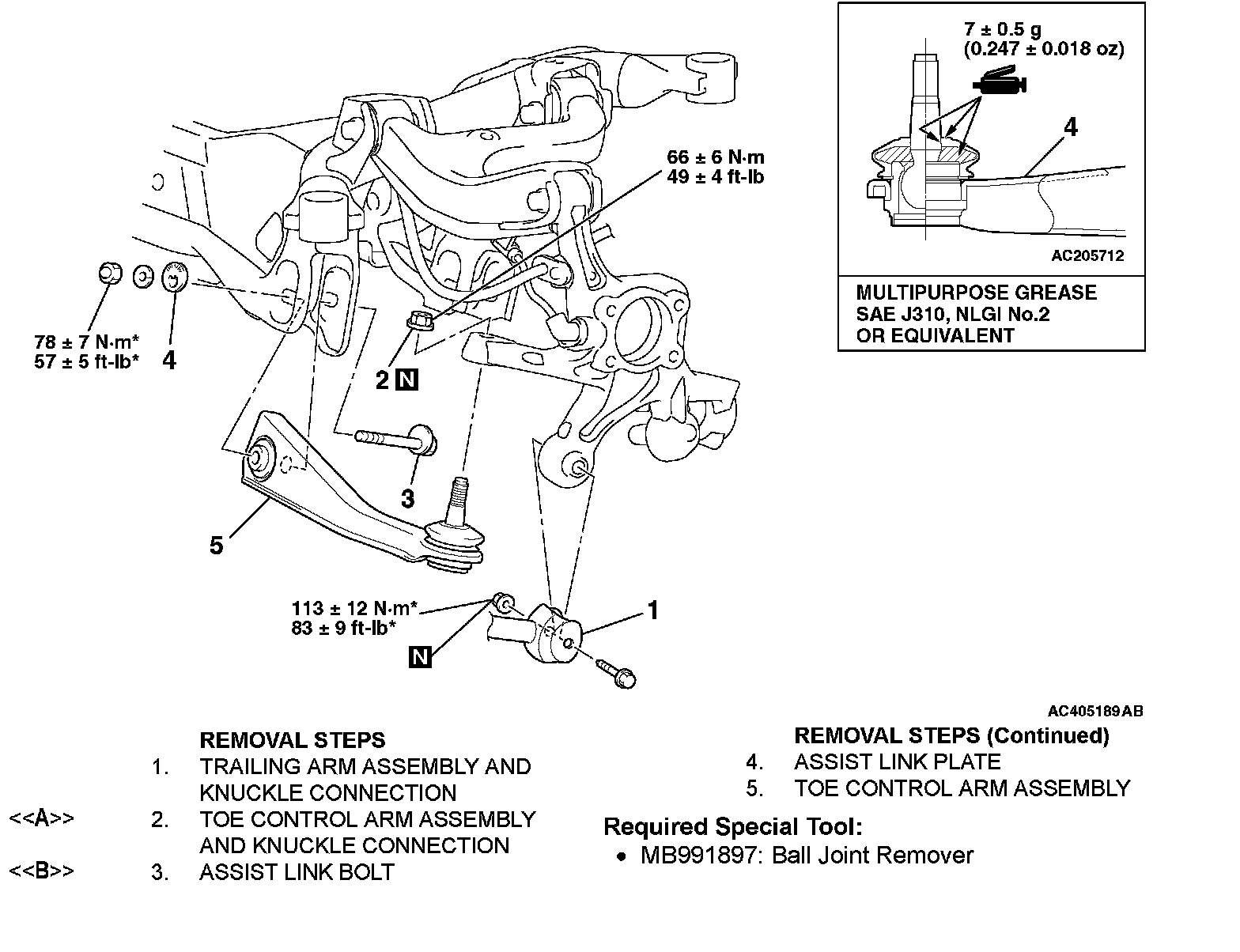 7 ± 0.5 g
(0.247 ± 0.018 oz)

4

AC205712

MULTIPURPOSE GREASE
SAE J310, NLGI No.2
OR EQUIVALENT

66 ± 6 N·m
49 ± 4 ft-lb

78 ± 7 N·m*
57 ± 5 ft-lb*

4

2 N

3

5

113 ± 12 N·m*
83 ± 9 ft-lb*

N

1

AC405189AB

REMOVAL STEPS
1. TRAILING ARM ASSEMBLY AND KNUCKLE CONNECTION
<<A>> 2. TOE CONTROL ARM ASSEMBLY AND KNUCKLE CONNECTION
<<B>> 3. ASSIST LINK BOLT

REMOVAL STEPS (Continued)
4. ASSIST LINK PLATE
5. TOE CONTROL ARM ASSEMBLY

Required Special Tool:
• MB991897: Ball Joint Remover