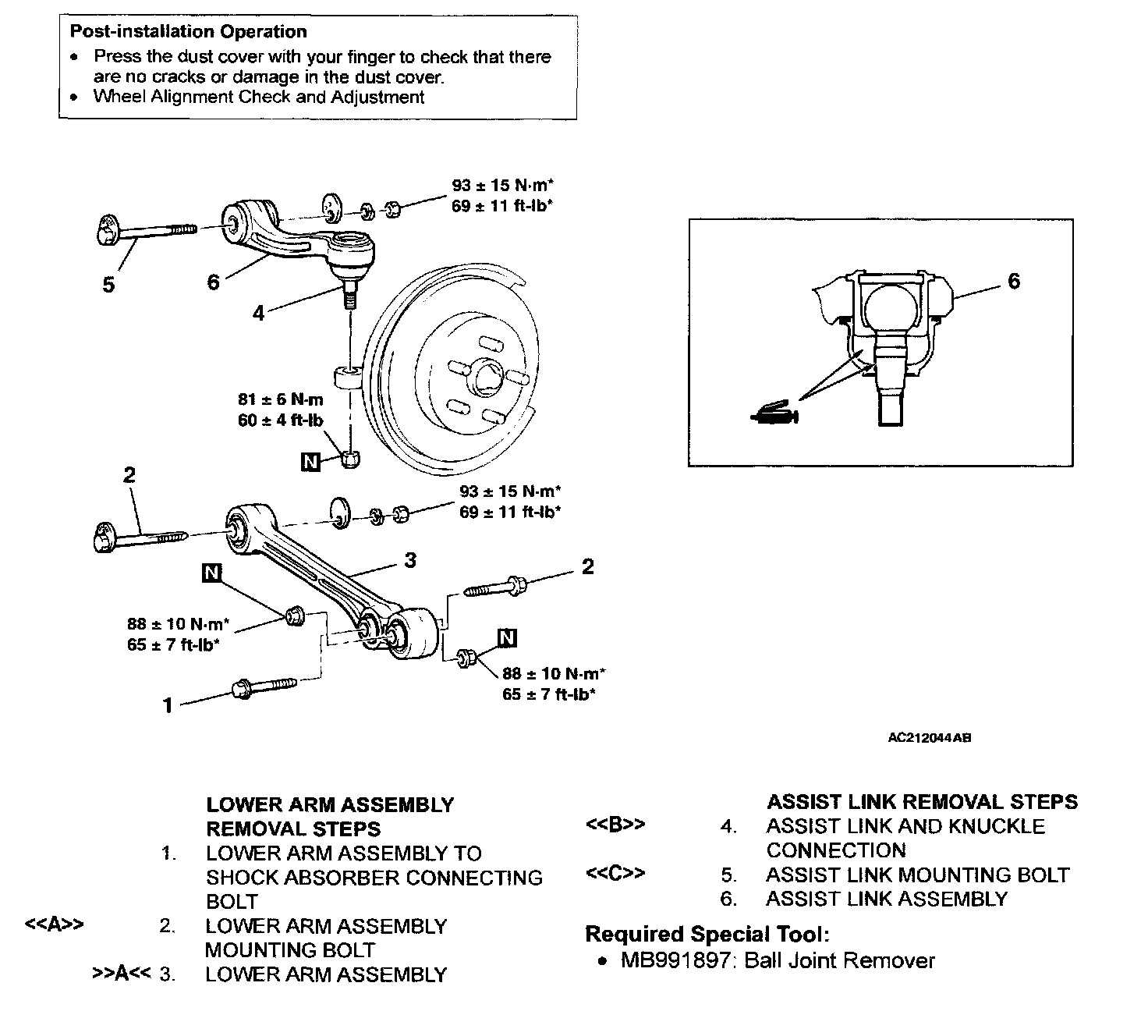 Post-installation Operation
• Press the dust cover with your finger to check that there are no cracks or damage in the dust cover.
• Wheel Alignment Check and Adjustment

93 ± 15 N·m*
69 ± 11 ft-lb*

5

6

4

81 ± 6 N·m
60 ± 4 ft-lb

N

2

93 ± 15 N·m*
69 ± 11 ft-lb*

3

2

N

88 ± 10 N·m*
65 ± 7 ft-lb*

N

88 ± 10 N·m*
65 ± 7 ft-lb*

1

6

AC212044AB

LOWER ARM ASSEMBLY REMOVAL STEPS
1. LOWER ARM ASSEMBLY TO SHOCK ABSORBER CONNECTING BOLT
<<A>> 2. LOWER ARM ASSEMBLY MOUNTING BOLT
>>A<< 3. LOWER ARM ASSEMBLY

ASSIST LINK REMOVAL STEPS
<<B>> 4. ASSIST LINK AND KNUCKLE CONNECTION
<<C>> 5. ASSIST LINK MOUNTING BOLT
6. ASSIST LINK ASSEMBLY

Required Special Tool:
• MB991897: Ball Joint Remover