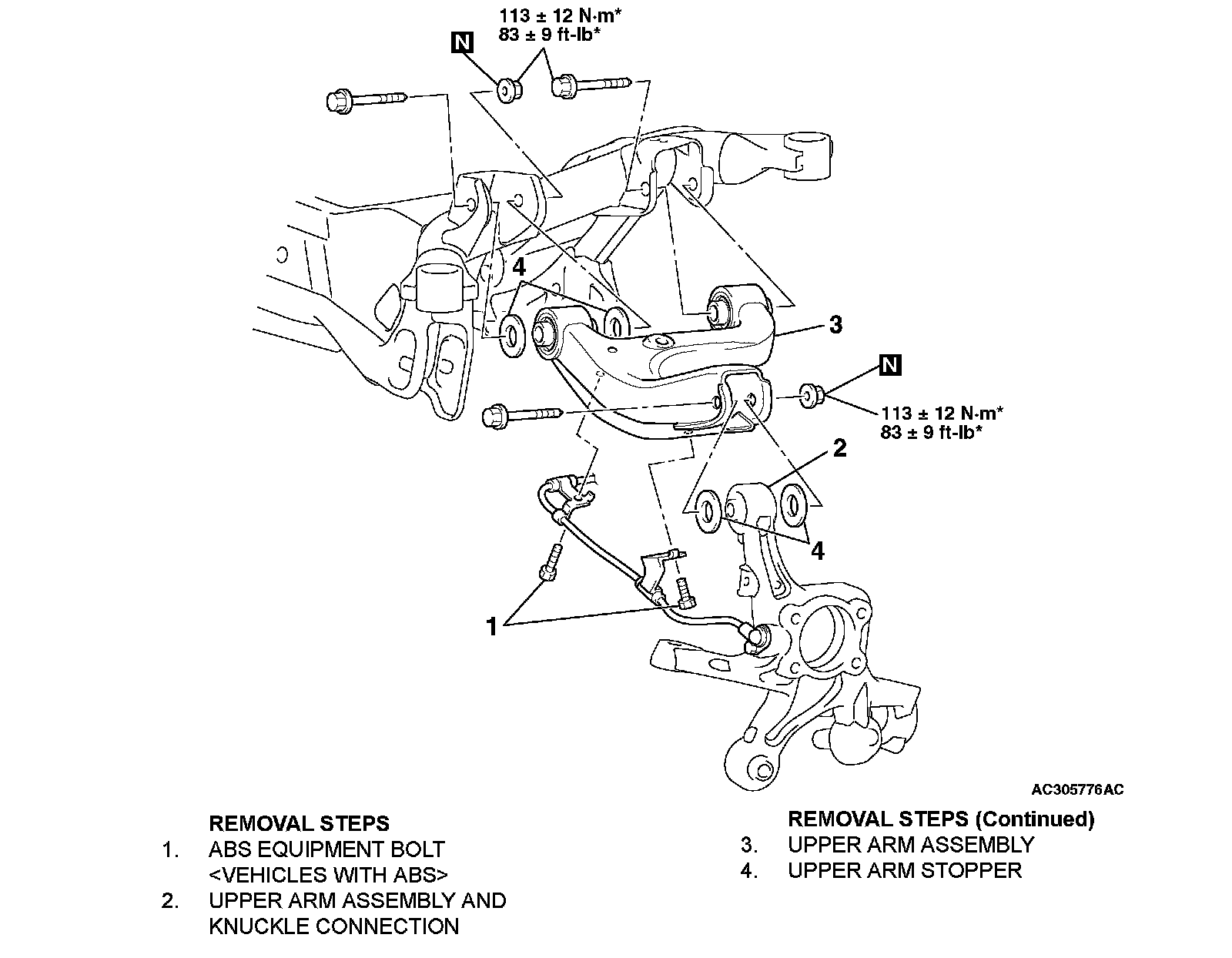 113 ± 12 N·m*
83 ± 9 ft-lb*

N

4

3

N

113 ± 12 N·m*
83 ± 9 ft-lb*

2

4

1

AC305776AC

REMOVAL STEPS
1. ABS EQUIPMENT BOLT <VEHICLES WITH ABS>
2. UPPER ARM ASSEMBLY AND KNUCKLE CONNECTION

REMOVAL STEPS (Continued)
3. UPPER ARM ASSEMBLY
4. UPPER ARM STOPPER