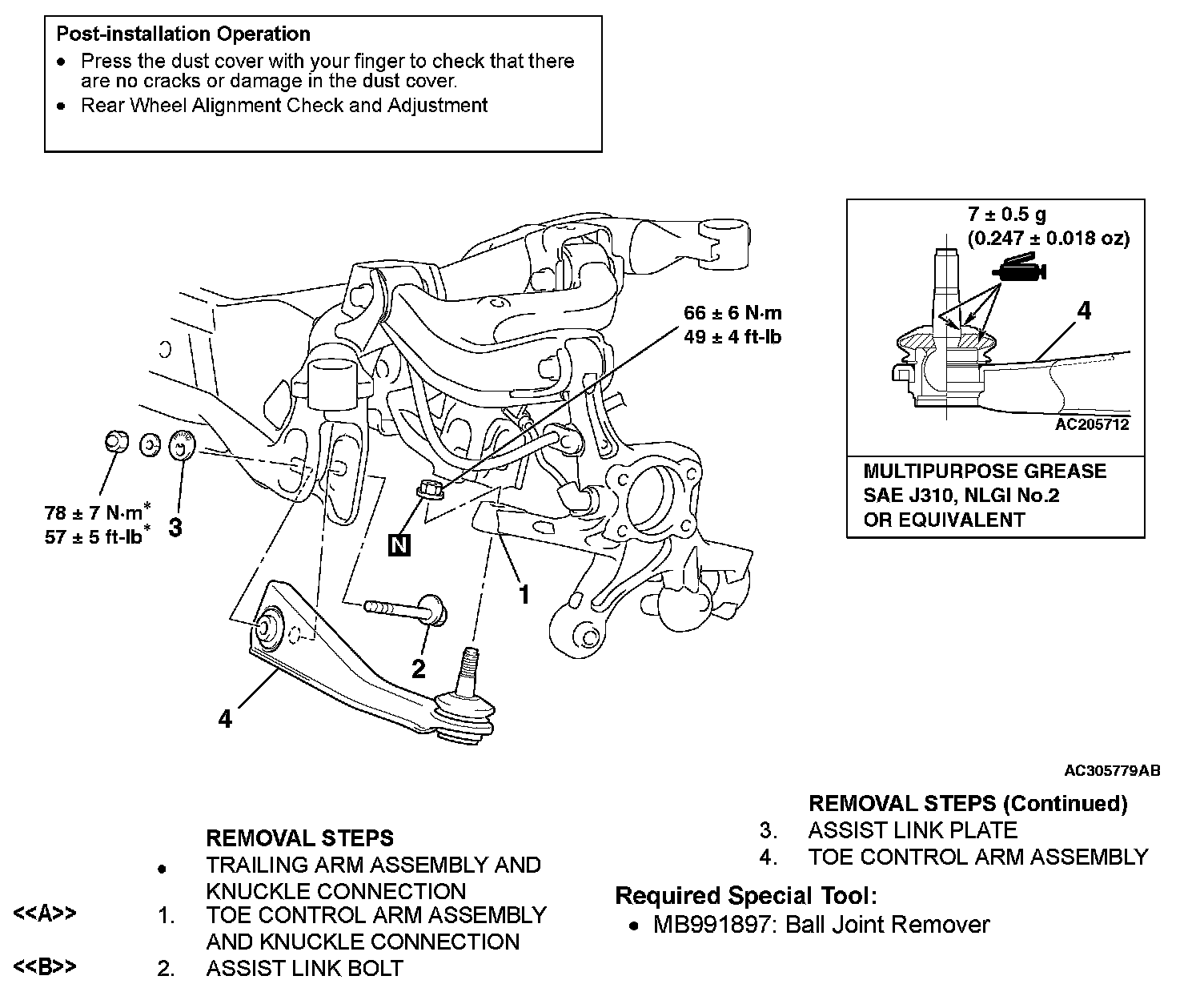 Post-installation Operation
• Press the dust cover with your finger to check that there are no cracks or damage in the dust cover.
• Rear Wheel Alignment Check and Adjustment

66 ± 6 N·m
49 ± 4 ft-lb

78 ± 7 N·m*
57 ± 5 ft-lb*

3

N

1

2

4

7 ± 0.5 g
(0.247 ± 0.018 oz)

4

AC205712

MULTIPURPOSE GREASE
SAE J310, NLGI No.2
OR EQUIVALENT

AC305779AB

REMOVAL STEPS
• TRAILING ARM ASSEMBLY AND KNUCKLE CONNECTION
<<A>> 1. TOE CONTROL ARM ASSEMBLY AND KNUCKLE CONNECTION
<<B>> 2. ASSIST LINK BOLT

REMOVAL STEPS (Continued)
3. ASSIST LINK PLATE
4. TOE CONTROL ARM ASSEMBLY

Required Special Tool:
• MB991897: Ball Joint Remover