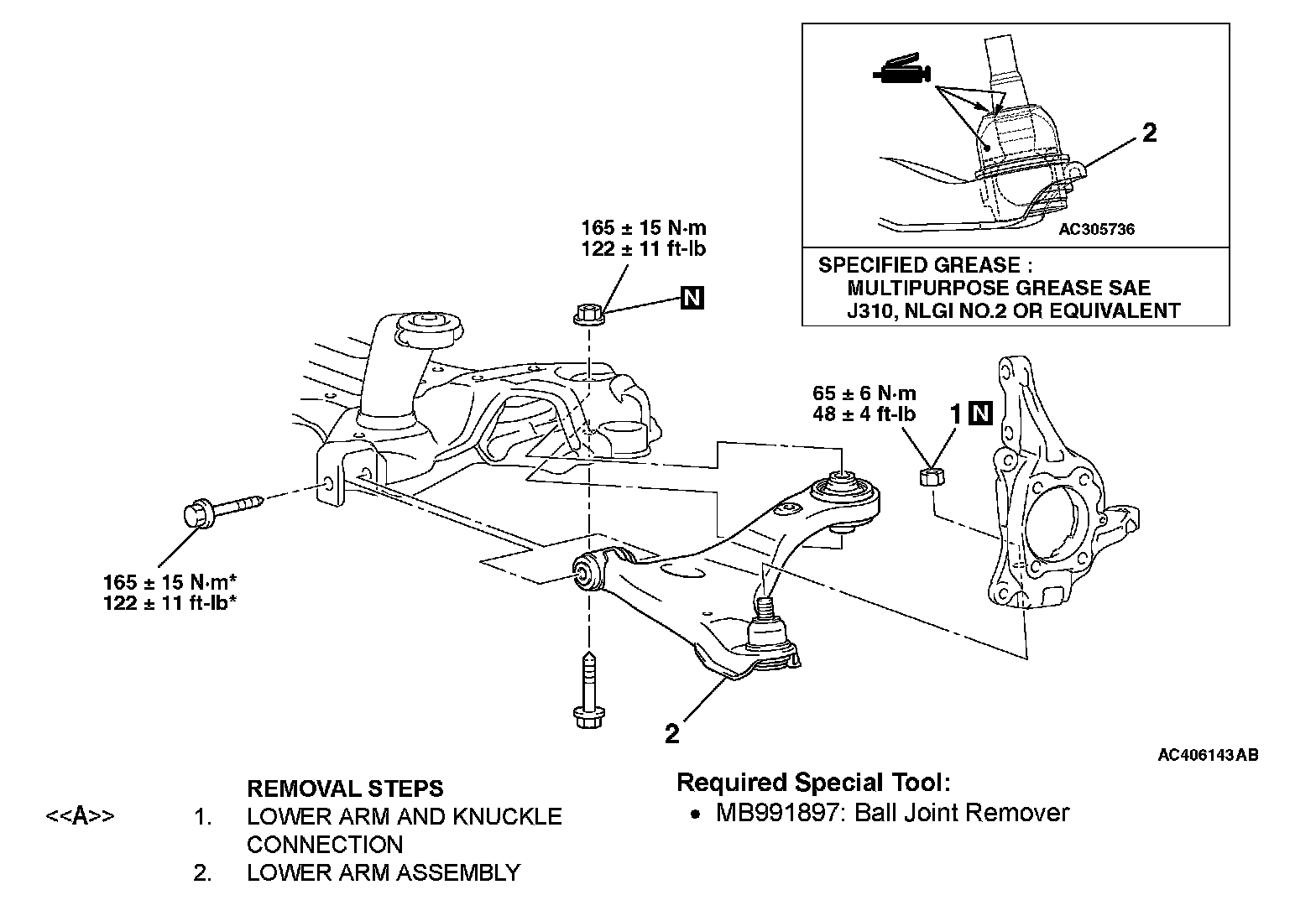 2

AC305736

SPECIFIED GREASE :
MULTIPURPOSE GREASE SAE J310, NLGI NO.2 OR EQUIVALENT

165 ± 15 N·m
122 ± 11 ft-lb

N

65 ± 6 N·m
48 ± 4 ft-lb

1 N

165 ± 15 N·m*
122 ± 11 ft-lb*

2

AC406143AB

REMOVAL STEPS
<<A>> 1. LOWER ARM AND KNUCKLE CONNECTION
2. LOWER ARM ASSEMBLY

Required Special Tool:
• MB991897: Ball Joint Remover