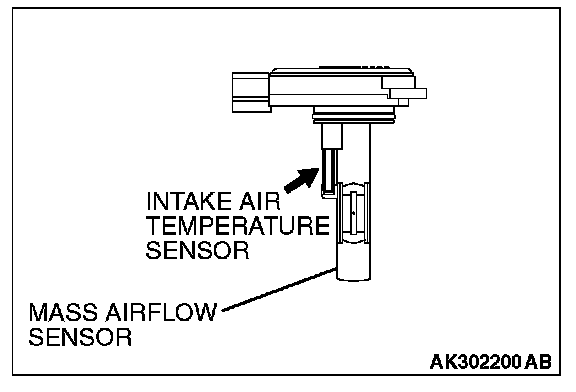 INTAKE AIR
TEMPERATURE
SENSOR

MASS AIRFLOW
SENSOR

AK302200 AB