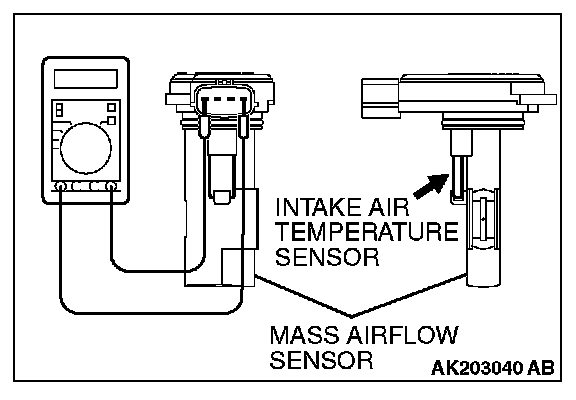 INTAKE AIR TEMPERATURE SENSOR

MASS AIRFLOW SENSOR

AK203040 AB