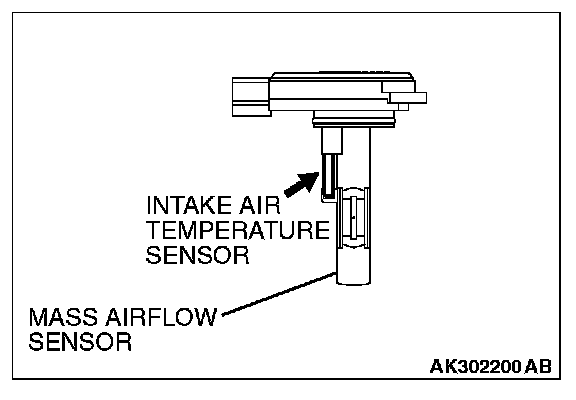 INTAKE AIR TEMPERATURE SENSOR

MASS AIRFLOW SENSOR

AK302200 AB