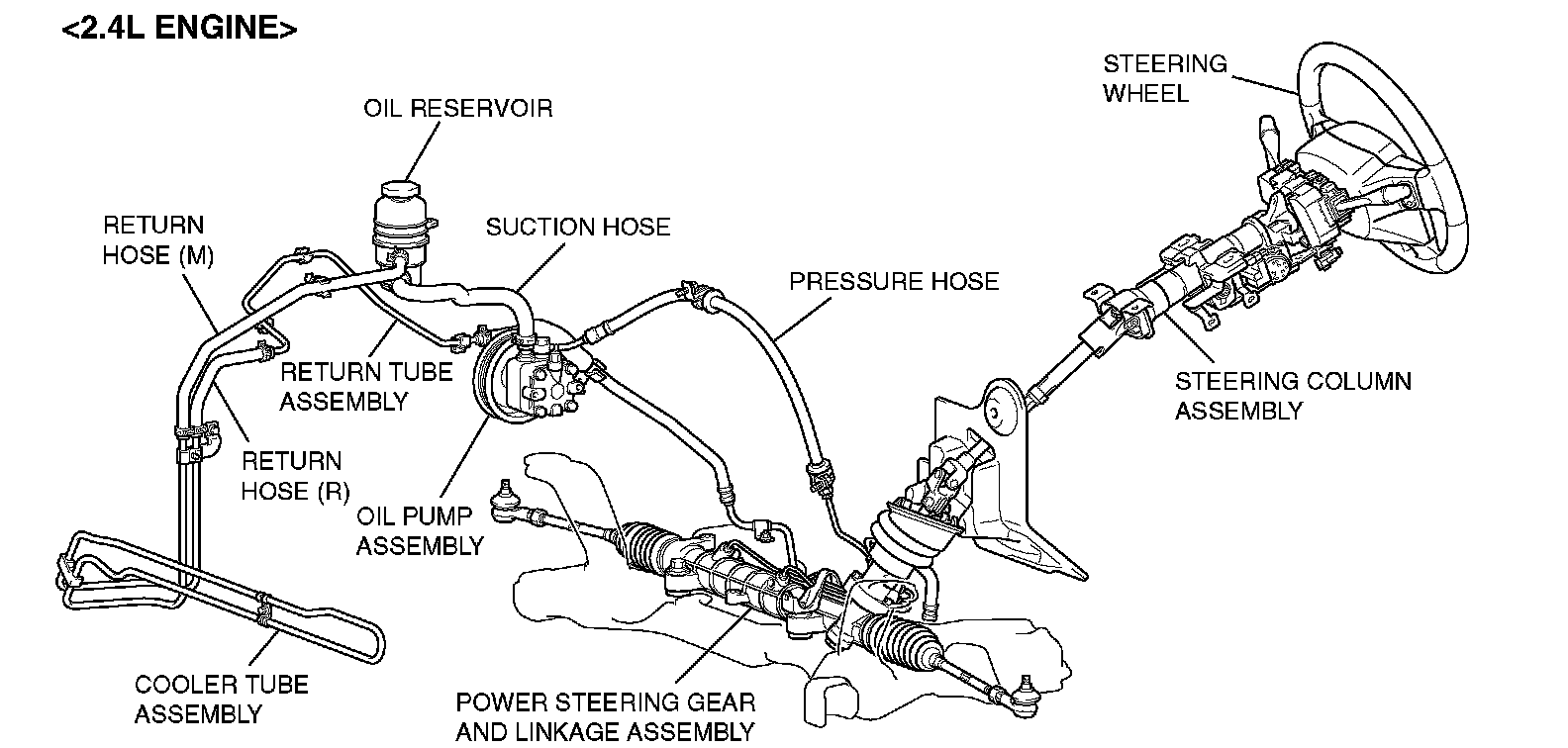 <2.4L ENGINE>

OIL RESERVOIR

STEERING WHEEL

RETURN HOSE (M)

SUCTION HOSE

PRESSURE HOSE

RETURN TUBE ASSEMBLY

STEERING COLUMN ASSEMBLY

RETURN HOSE (R)

OIL PUMP ASSEMBLY

COOLER TUBE ASSEMBLY

POWER STEERING GEAR AND LINKAGE ASSEMBLY