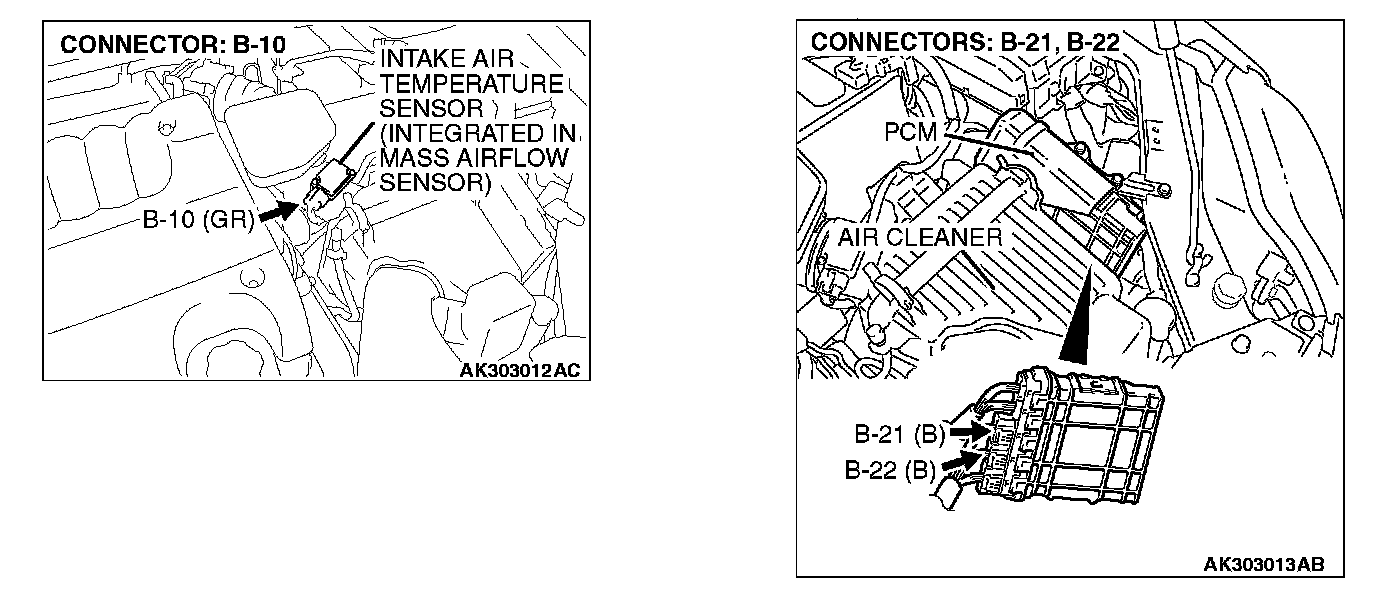 CONNECTOR: B-10

INTAKE AIR TEMPERATURE SENSOR (INTEGRATED IN MASS AIRFLOW SENSOR)

B-10 (GR)

AK303012AC

CONNECTORS: B-21, B-22

PCM

AIR CLEANER

B-21 (B)

B-22 (B)

AK303013AB