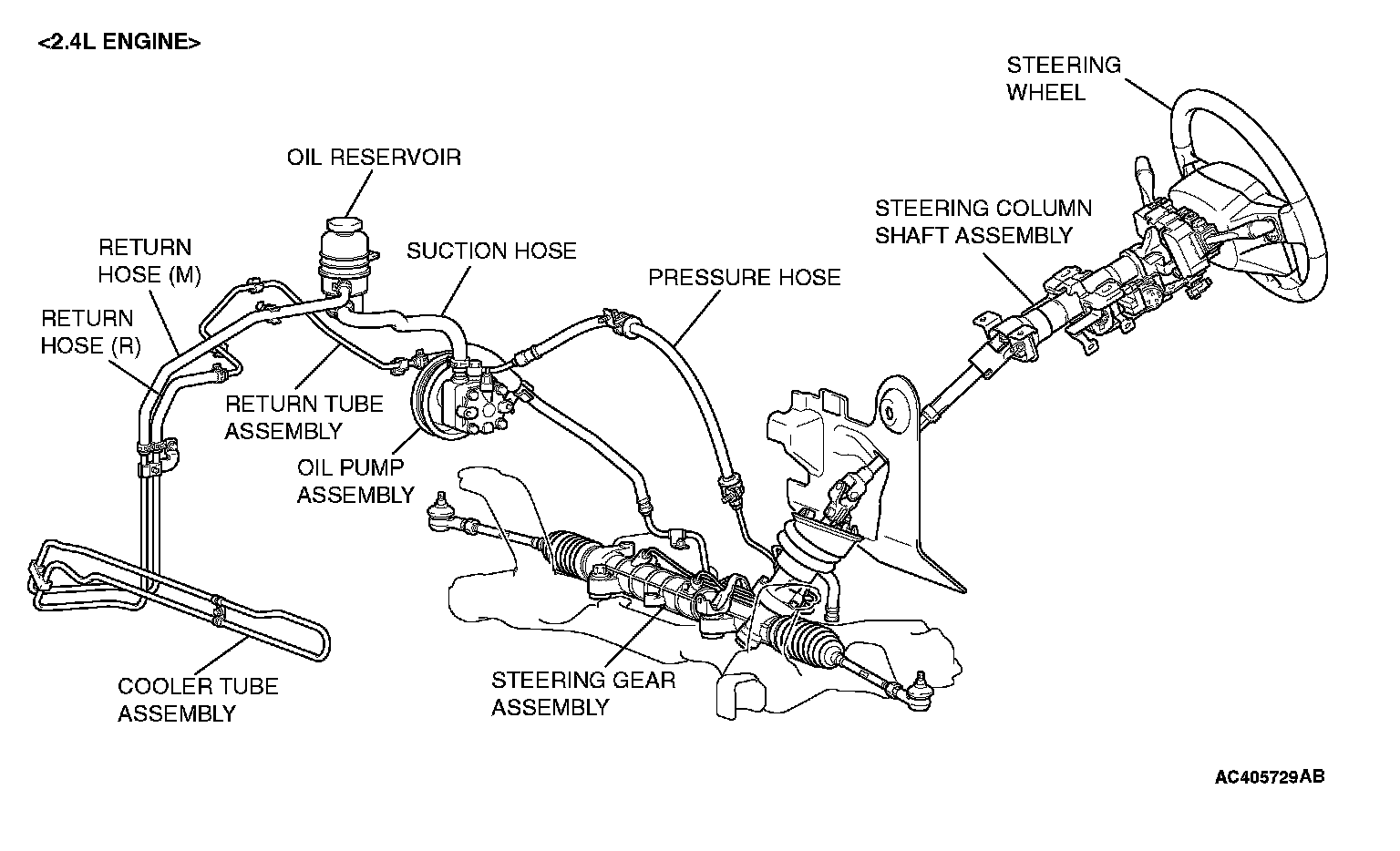 <2.4L ENGINE>

STEERING WHEEL

OIL RESERVOIR

STEERING COLUMN SHAFT ASSEMBLY

RETURN HOSE (M)

SUCTION HOSE

PRESSURE HOSE

RETURN HOSE (R)

RETURN TUBE ASSEMBLY

OIL PUMP ASSEMBLY

COOLER TUBE ASSEMBLY

STEERING GEAR ASSEMBLY

AC405729AB