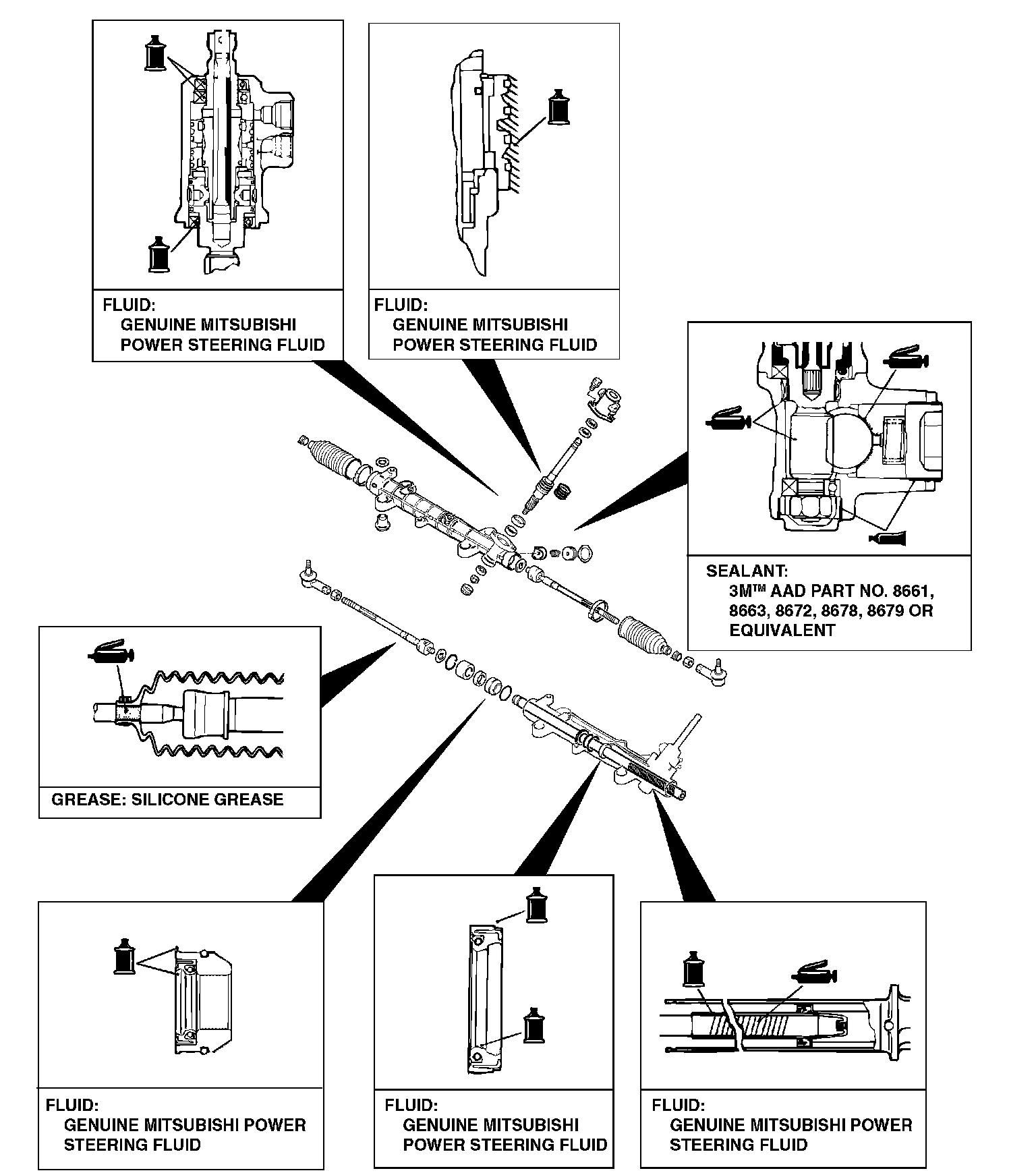 FLUID:
GENUINE MITSUBISHI POWER STEERING FLUID

FLUID:
GENUINE MITSUBISHI POWER STEERING FLUID

SEALANT:
3M™ AAD PART NO. 8661, 8663, 8672, 8678, 8679 OR EQUIVALENT

GREASE: SILICONE GREASE

FLUID:
GENUINE MITSUBISHI POWER STEERING FLUID

FLUID:
GENUINE MITSUBISHI POWER STEERING FLUID

FLUID:
GENUINE MITSUBISHI POWER STEERING FLUID