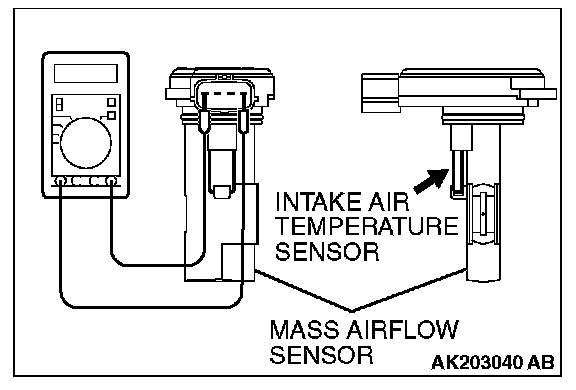 INTAKE AIR TEMPERATURE SENSOR

MASS AIRFLOW SENSOR

AK203040 AB