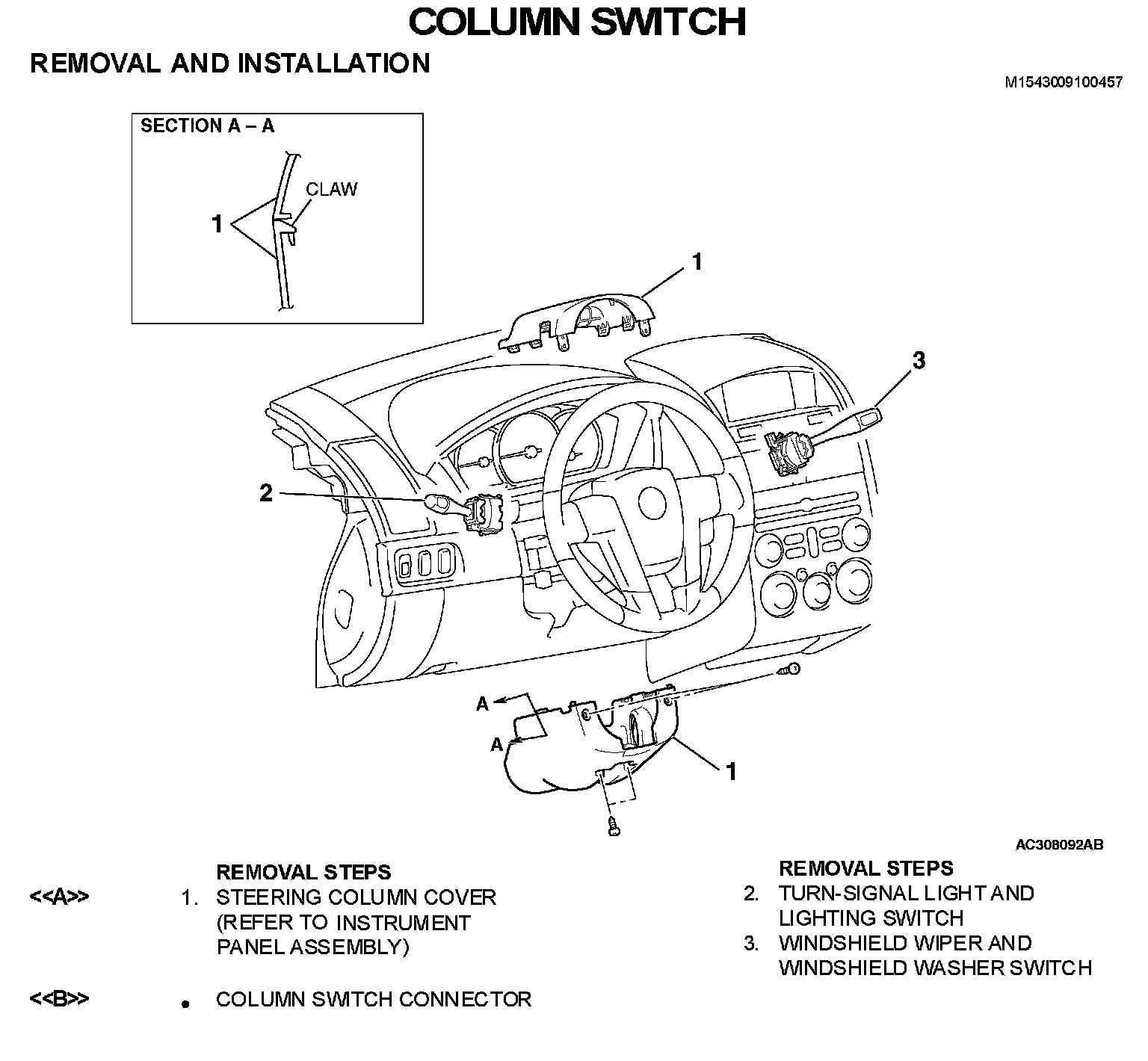 COLUMN SWITCH

REMOVAL AND INSTALLATION

M1543009100457

SECTION A – A

CLAW

1

1

3

2

A

A

1

AC308092AB

REMOVAL STEPS

<<A>> 1. STEERING COLUMN COVER (REFER TO INSTRUMENT PANEL ASSEMBLY)

<<B>> • COLUMN SWITCH CONNECTOR

REMOVAL STEPS

2. TURN-SIGNAL LIGHT AND LIGHTING SWITCH

3. WINDSHIELD WIPER AND WINDSHIELD WASHER SWITCH