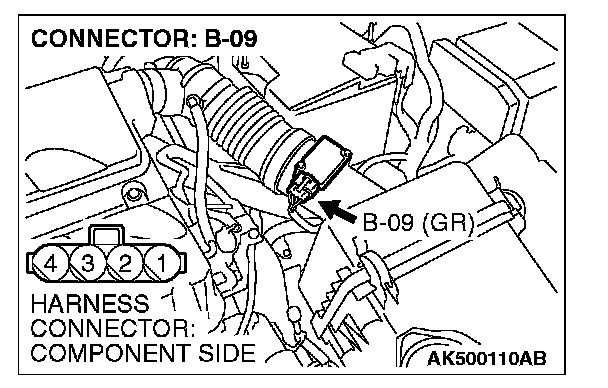 CONNECTOR: B-09

B-09 (GR)

4 3 2 1

HARNESS CONNECTOR: COMPONENT SIDE

AK500110AB