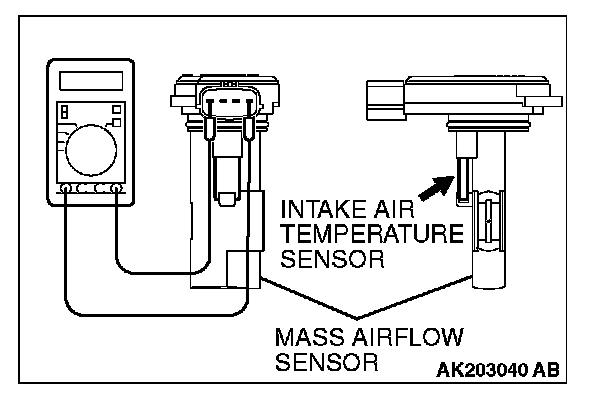 INTAKE AIR TEMPERATURE SENSOR

MASS AIRFLOW SENSOR

AK203040 AB