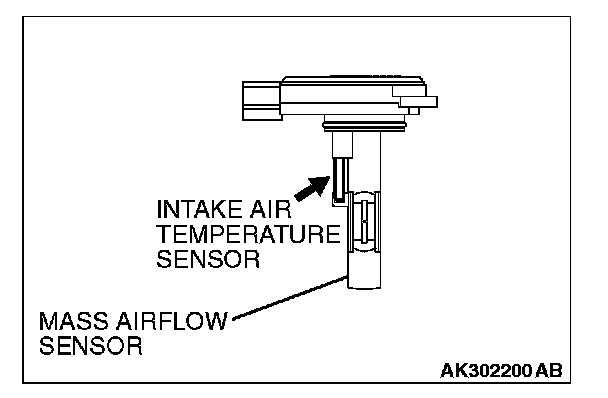 INTAKE AIR TEMPERATURE SENSOR

MASS AIRFLOW SENSOR

AK302200 AB