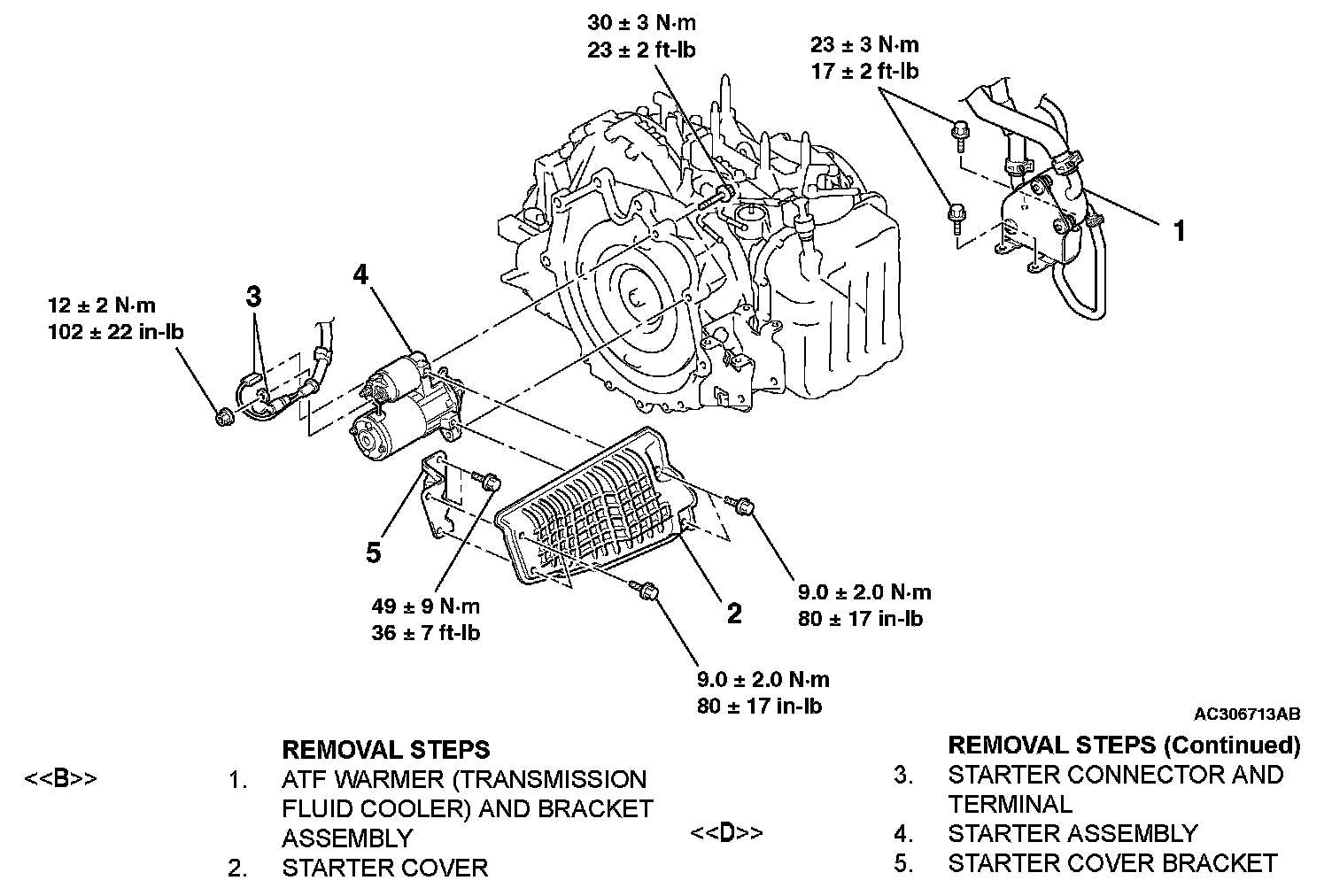 30 ± 3 N·m
23 ± 2 ft-lb

23 ± 3 N·m
17 ± 2 ft-lb

1

12 ± 2 N·m
102 ± 22 in-lb

3

4

5

49 ± 9 N·m
36 ± 7 ft-lb

2

9.0 ± 2.0 N·m
80 ± 17 in-lb

9.0 ± 2.0 N·m
80 ± 17 in-lb

AC306713AB

REMOVAL STEPS
<<B>> 1. ATF WARMER (TRANSMISSION FLUID COOLER) AND BRACKET ASSEMBLY
2. STARTER COVER

REMOVAL STEPS (Continued)
3. STARTER CONNECTOR AND TERMINAL
<<D>> 4. STARTER ASSEMBLY
5. STARTER COVER BRACKET